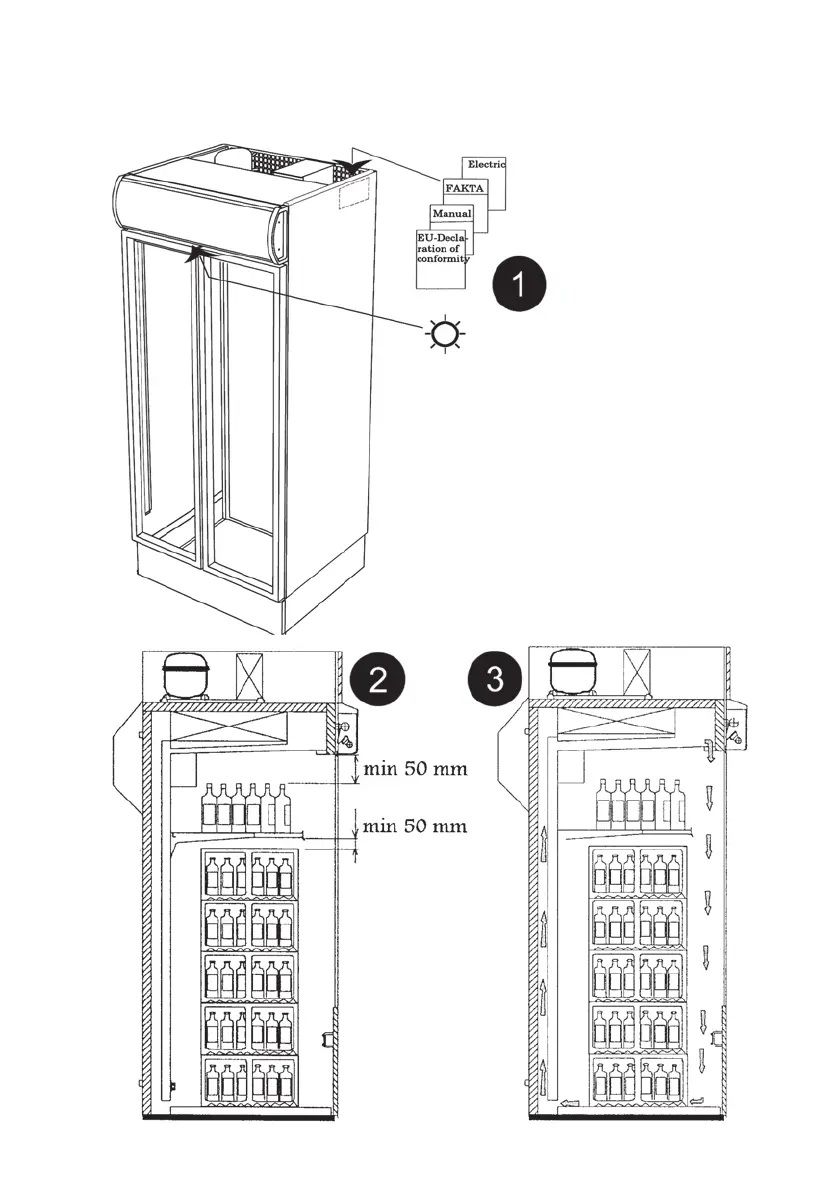 Electric
FAKTA
Manual
EU-Declaration of conformity
1
2
min 50 mm
min 50 mm
3