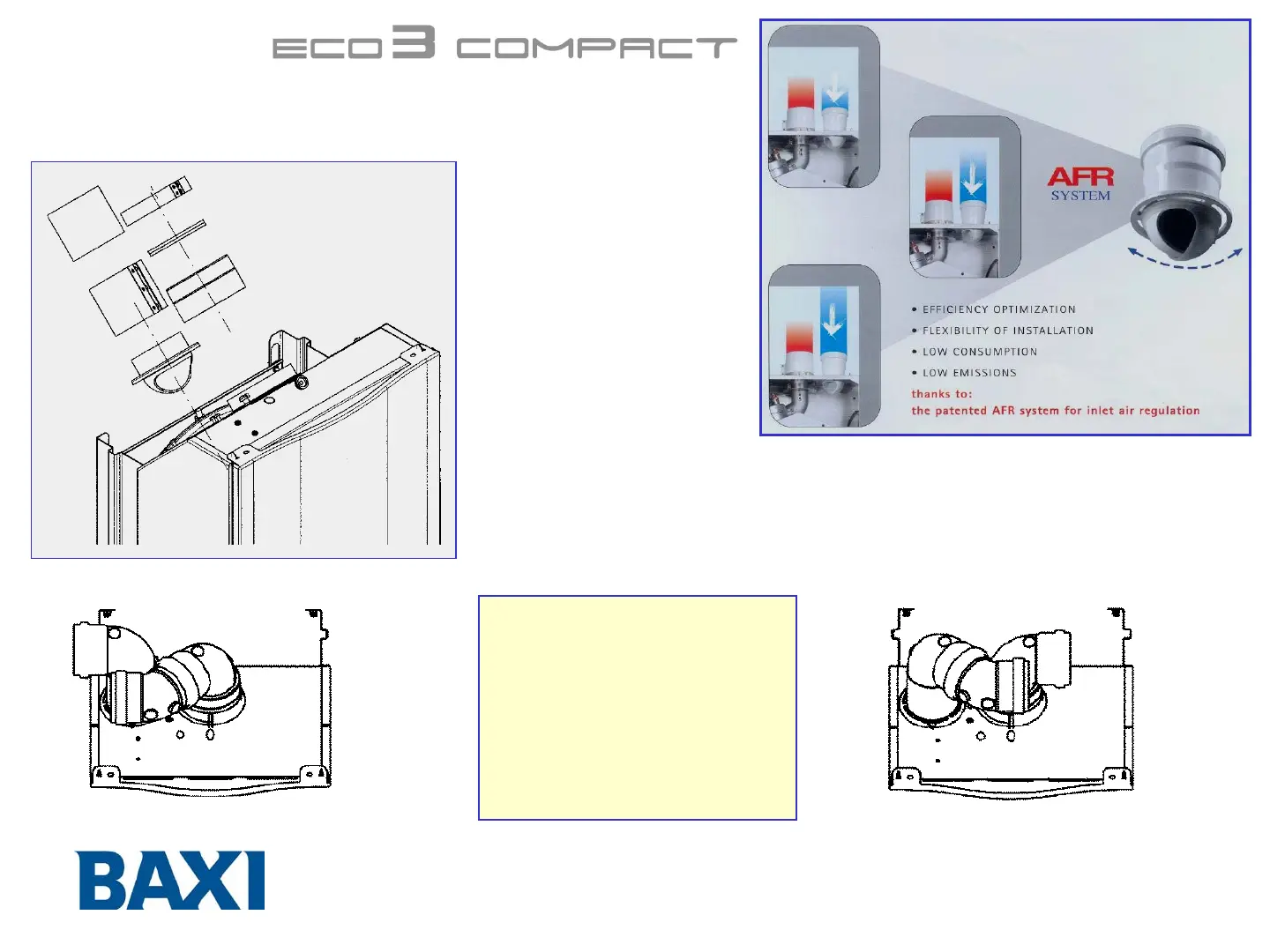 ECO3 COMPACT

AFR
SYSTEM

• EFFICIENCY OPTIMIZATION
• FLEXIBILITY OF INSTALLATION
• LOW CONSUMPTION
• LOW EMISSIONS
thanks to:
the patented AFR system for inlet air regulation

BAXI