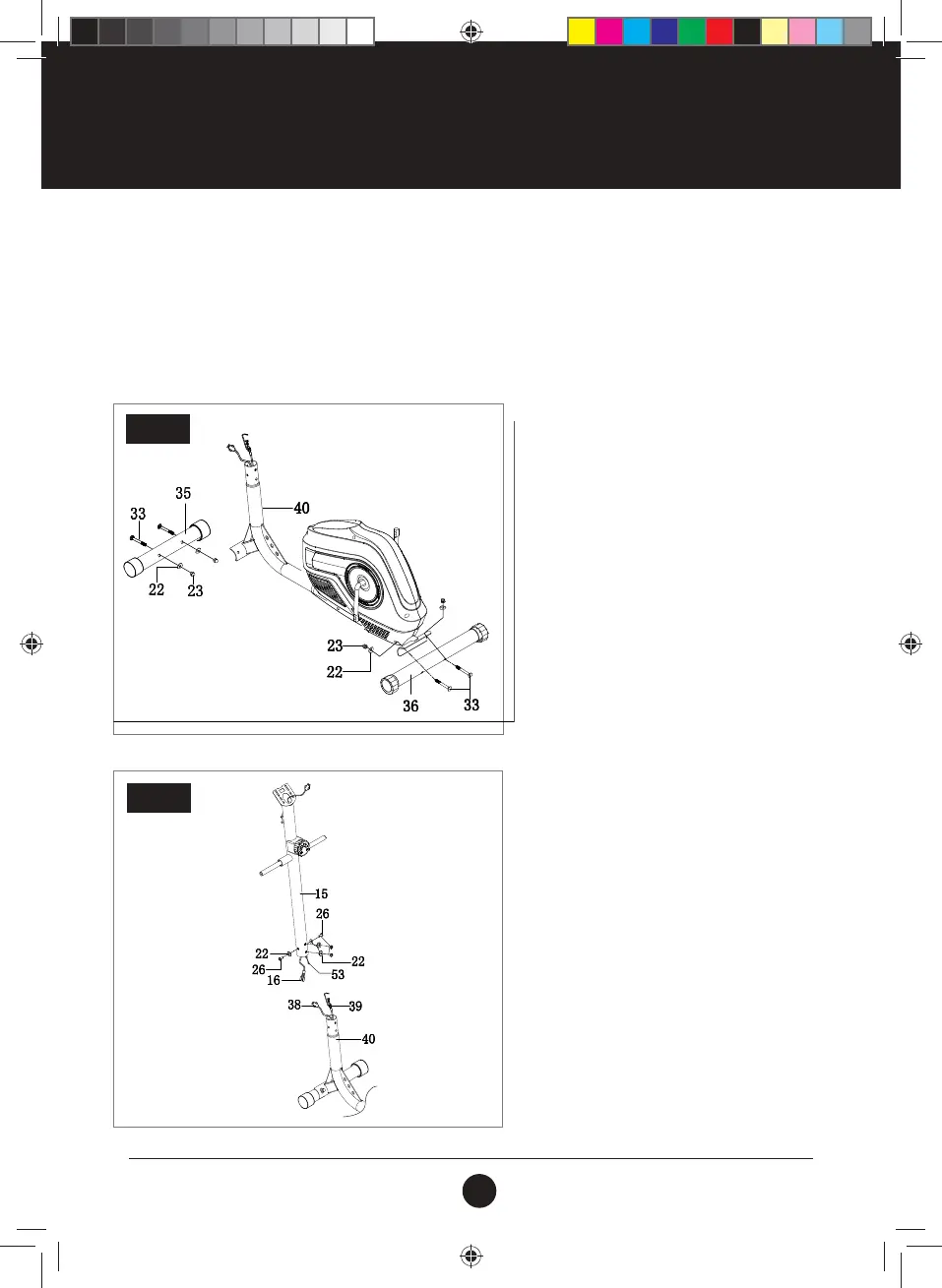 35
33
40
22
23
23
22
36
33

15
26
22
22
26
53
16
38
39
40