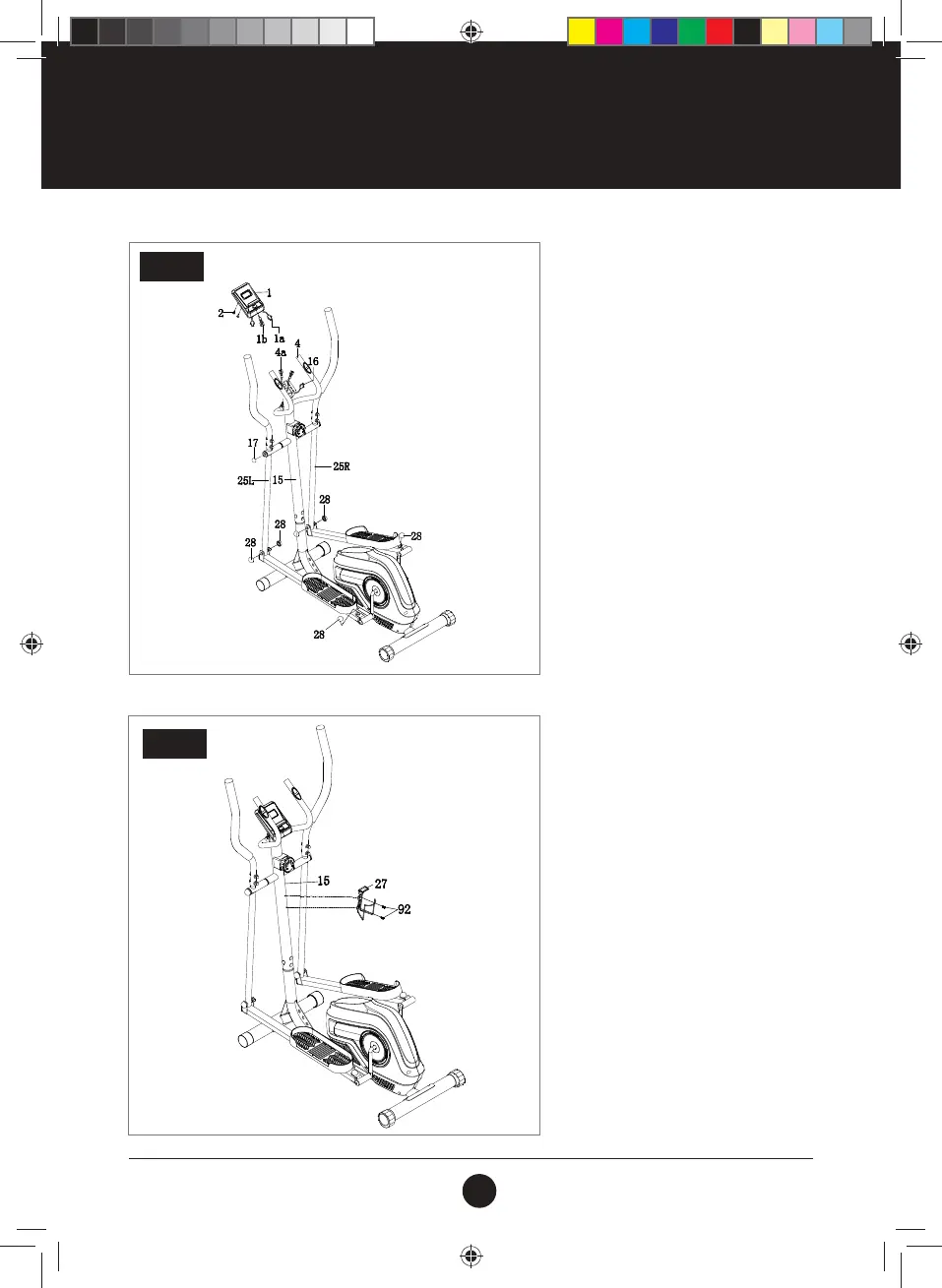 1
2
1b
1a
4a
4
16
17
25R
25L
15
28
28
28
28
28

15
27
92