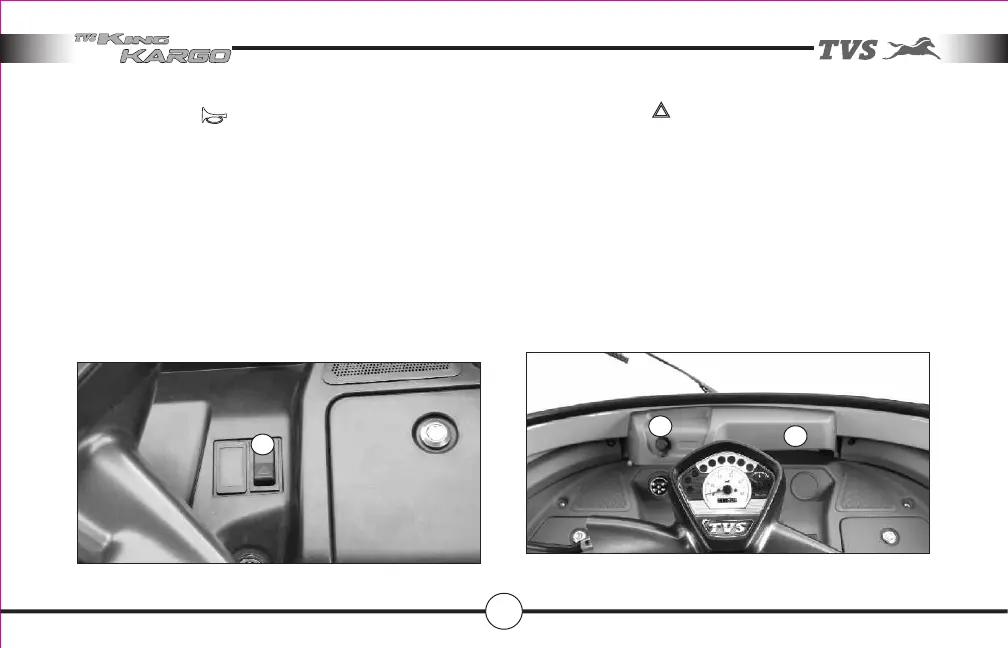 TVS KING KARGO

TVS

TVS