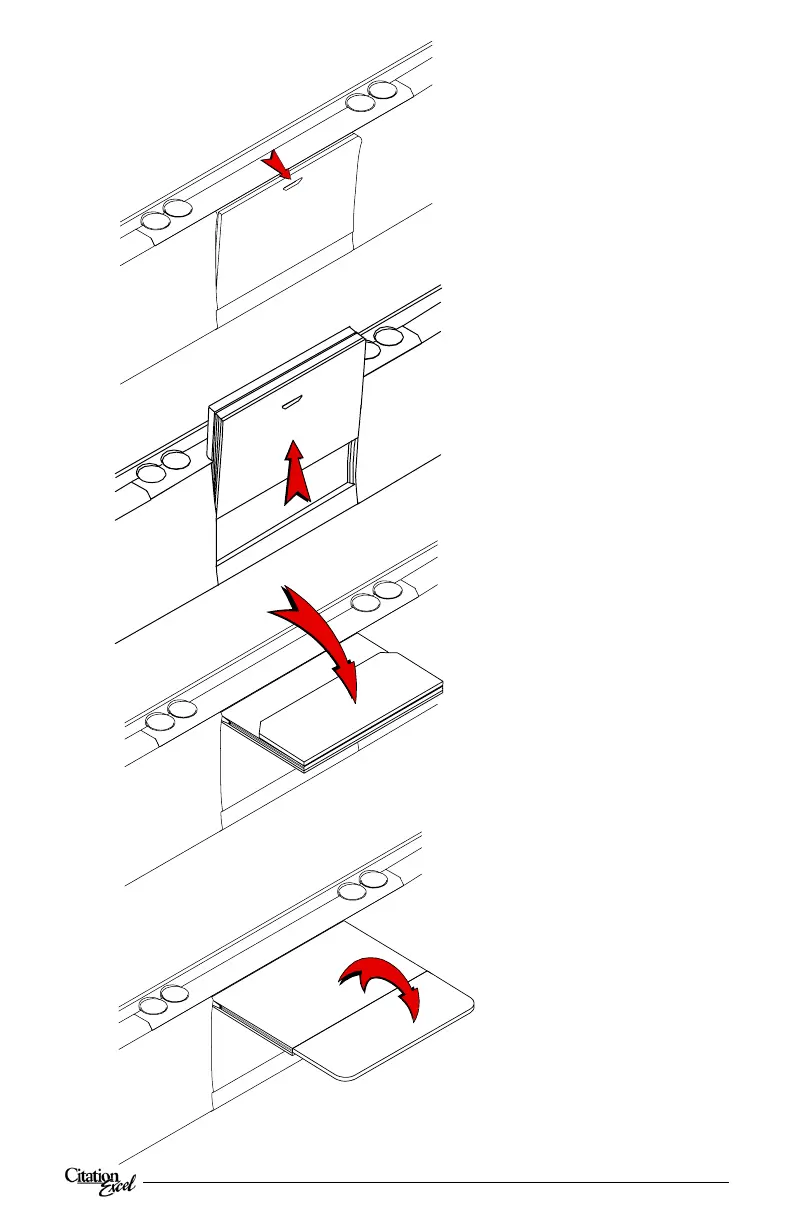 Citation Excel