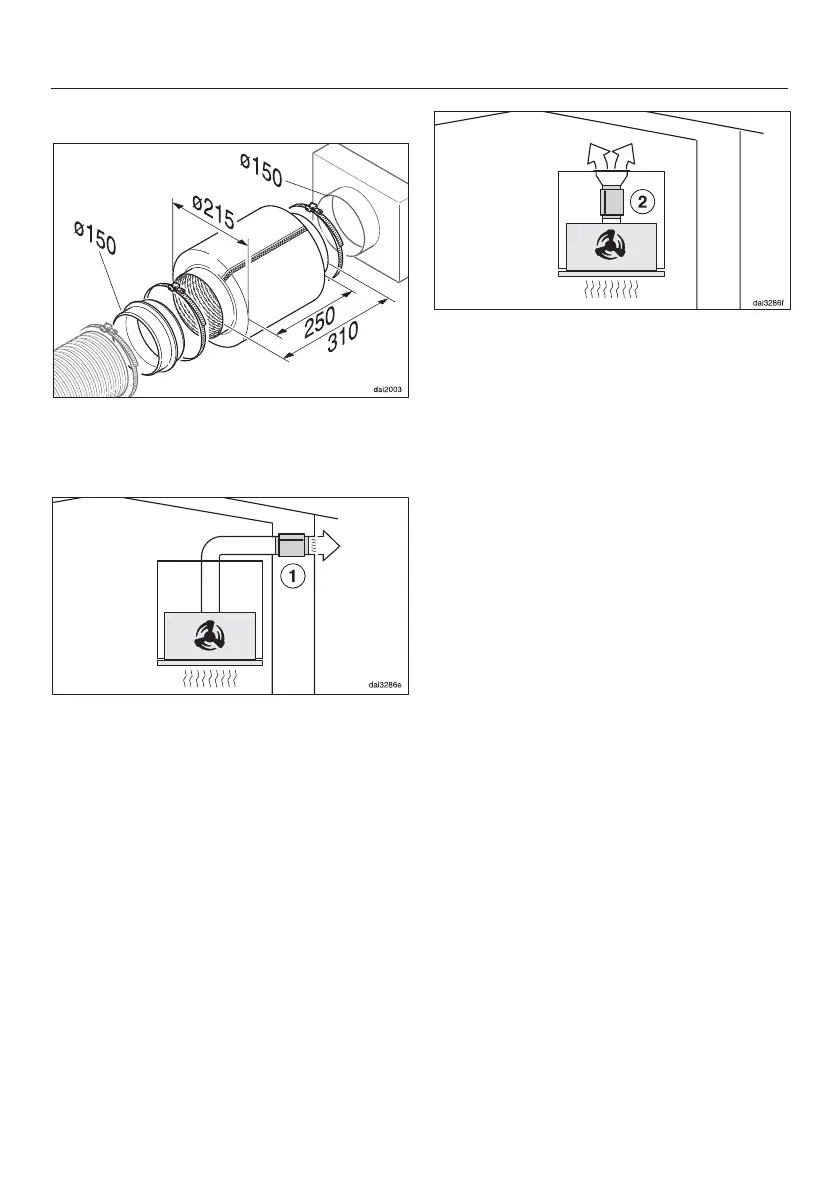 ø150

ø215

ø150

250

310

dai2003

1

dai3286e

2

dai3286f