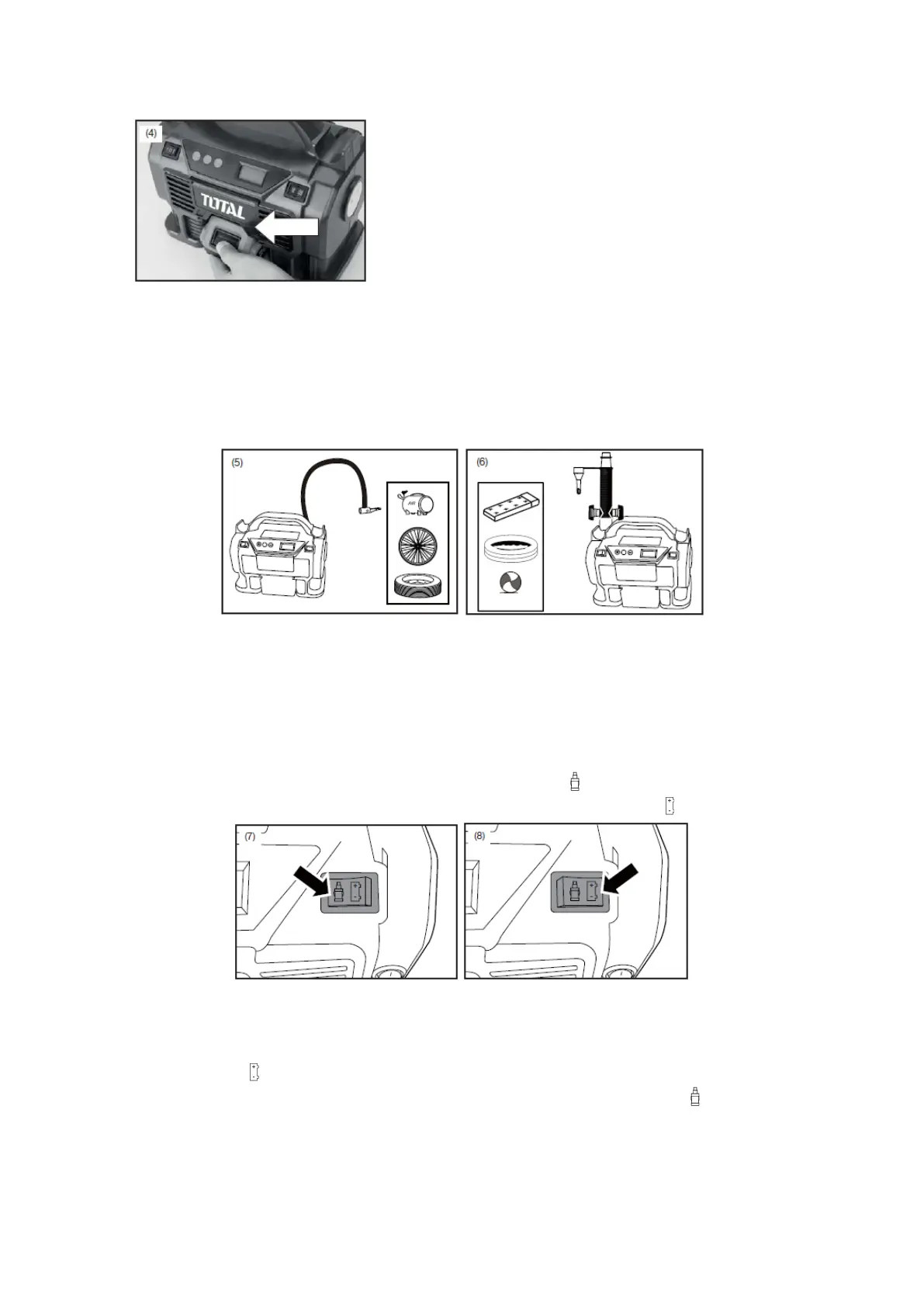 (4)

TOTAL

(5)

AIR

(6)

(7)

(8)