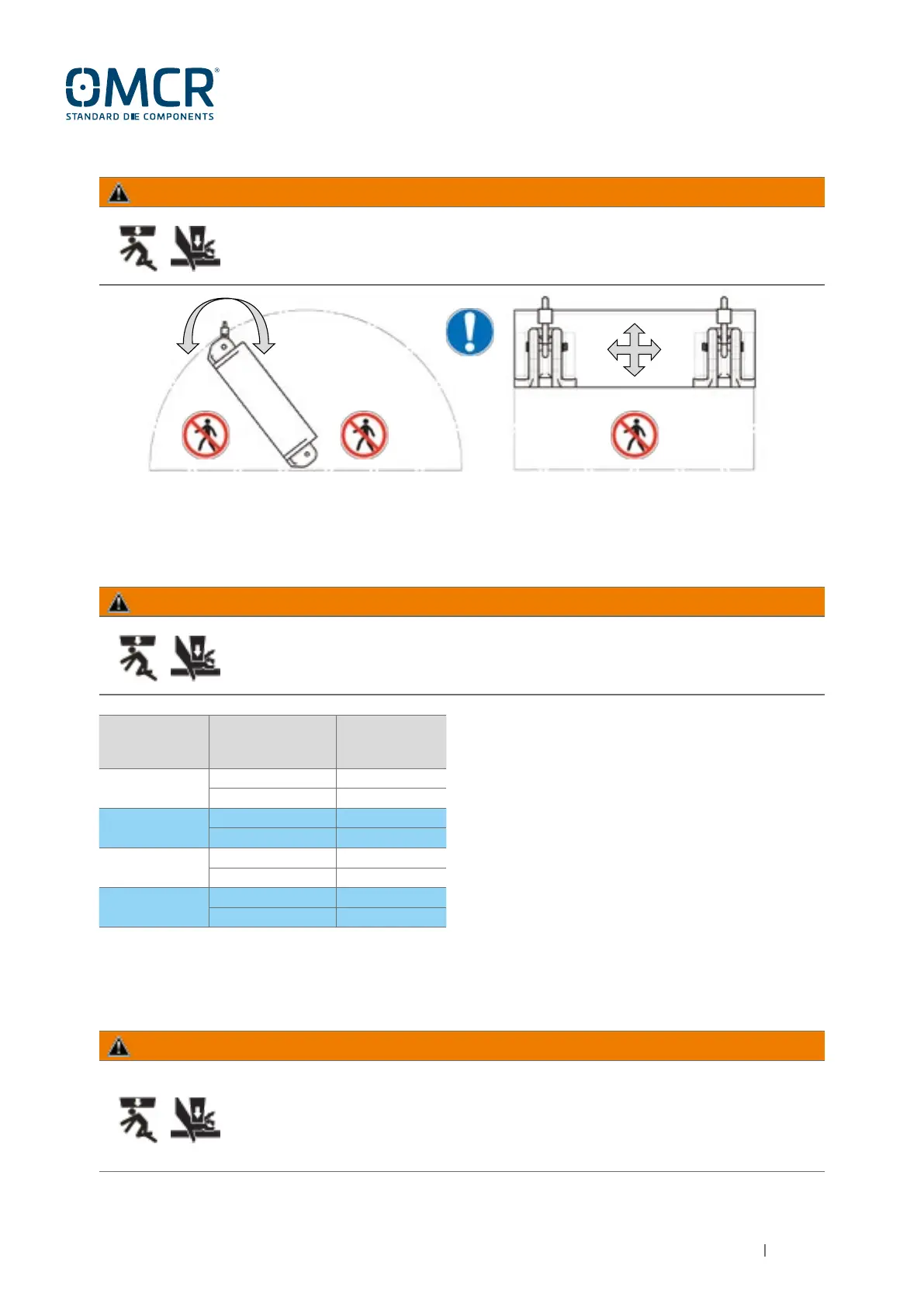 OMCR®
STANDARD DIE COMPONENTS