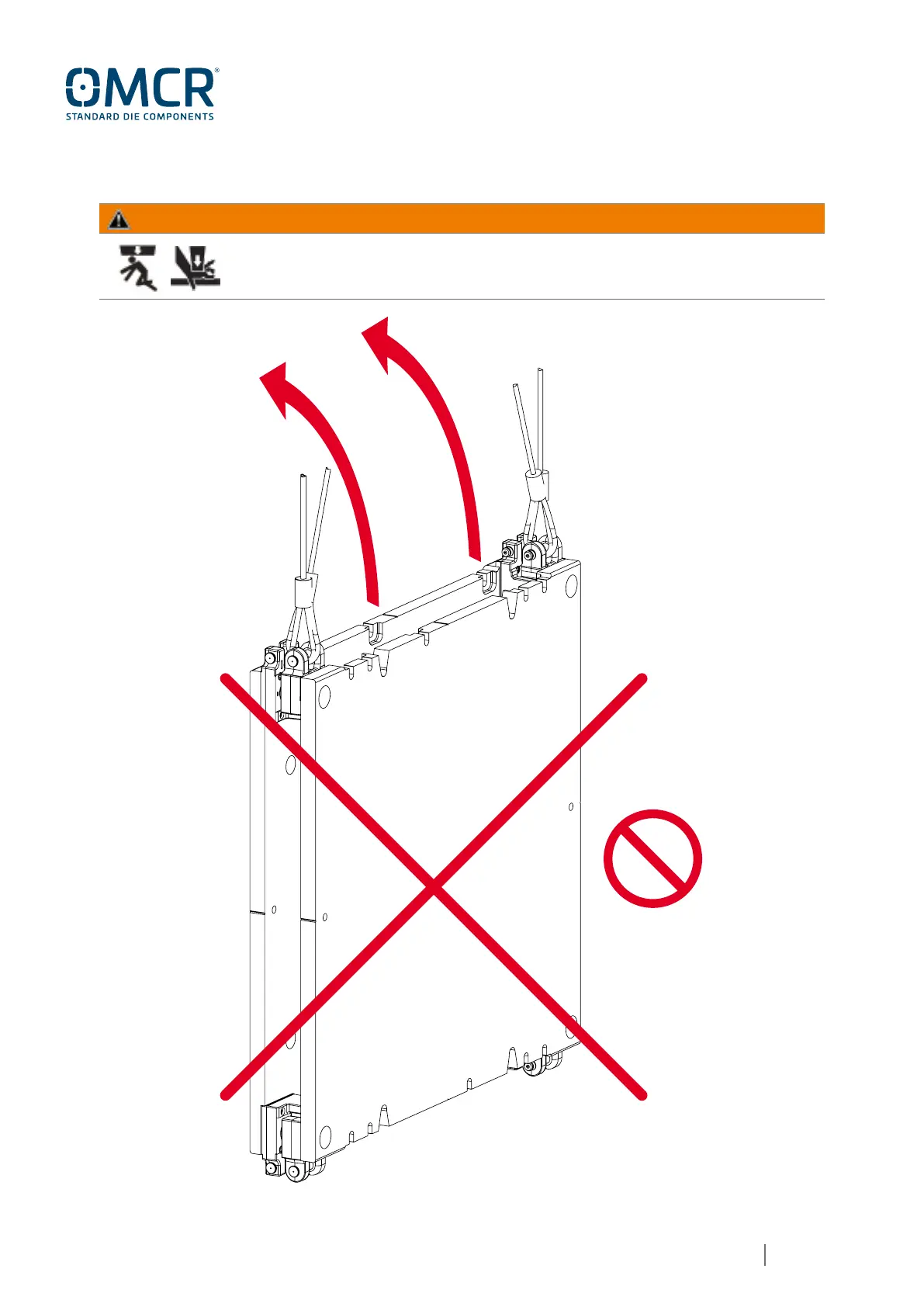 OMCR®
STANDARD DIE COMPONENTS