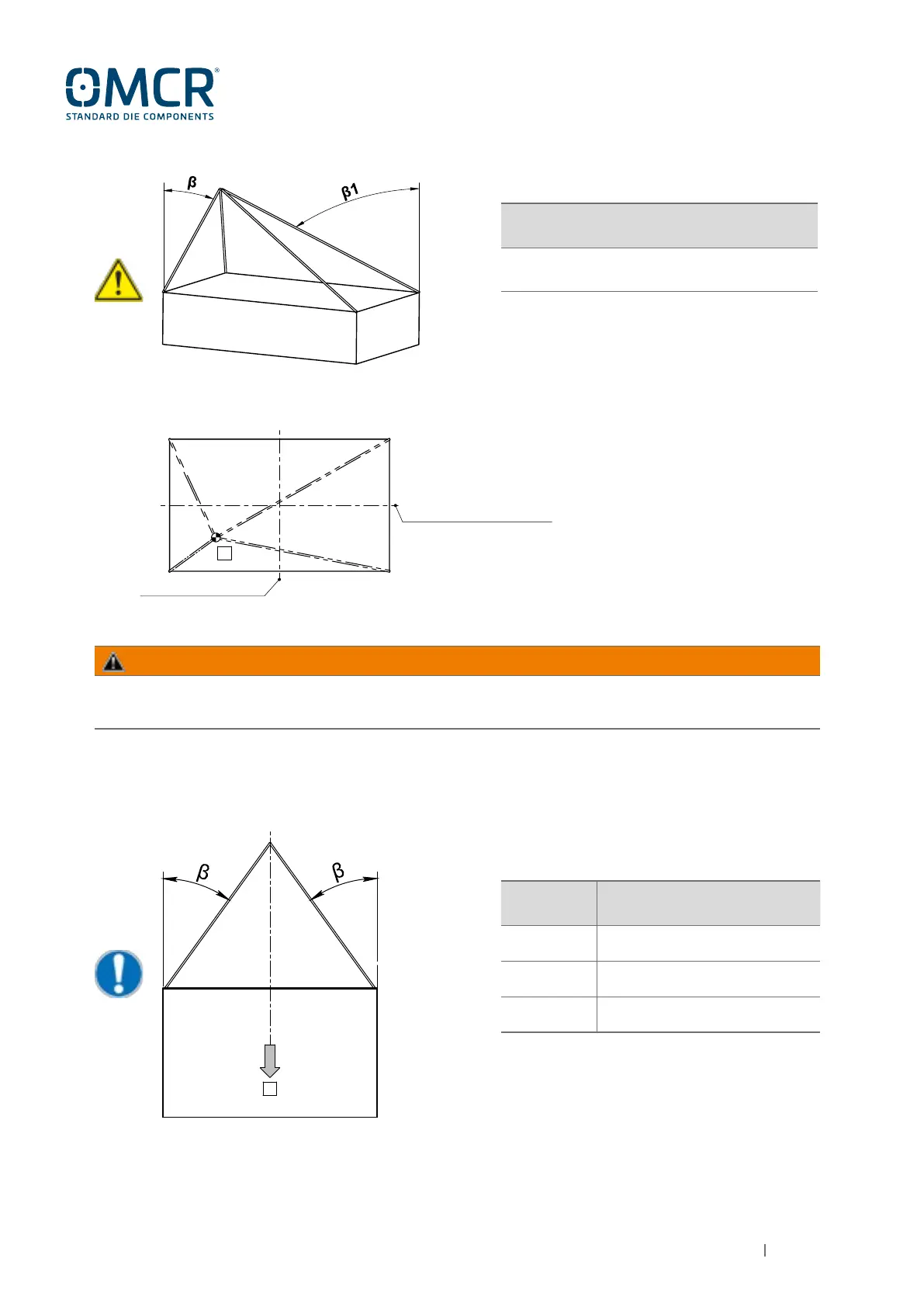 OMCR®
STANDARD DIE COMPONENTS

β

β1

β

β