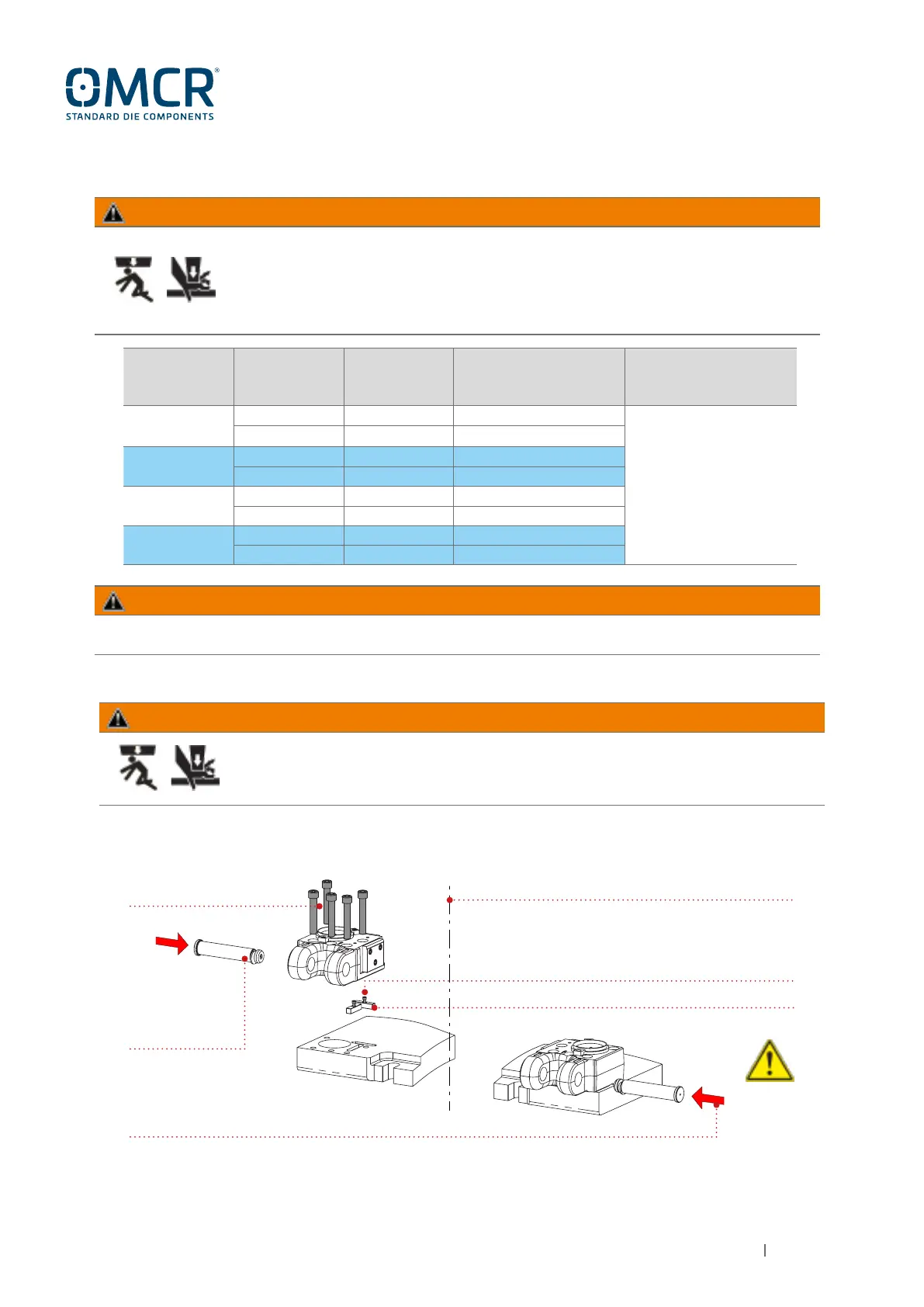 OMCR®
STANDARD DIE COMPONENTS