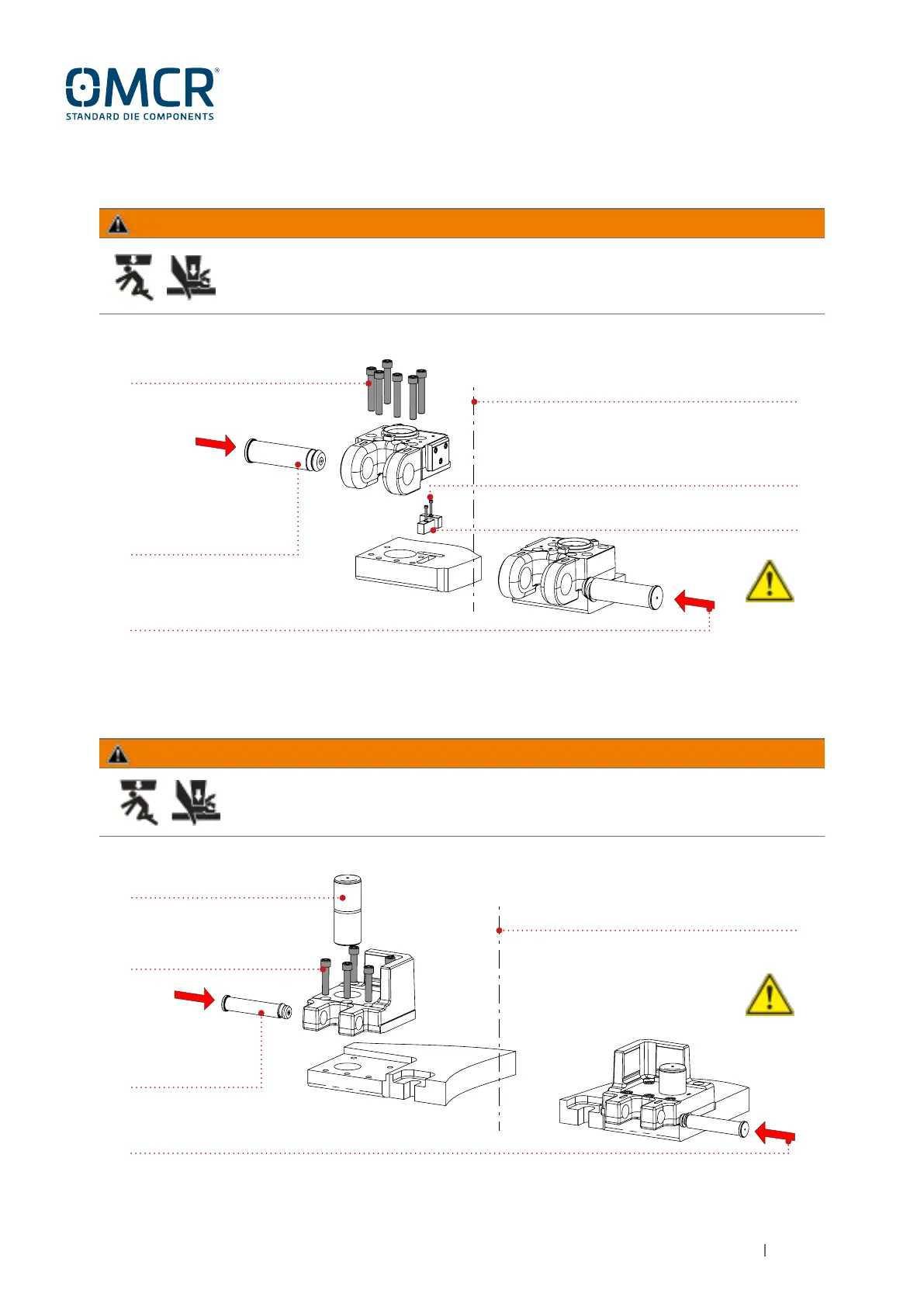 OMCR®
STANDARD DIE COMPONENTS