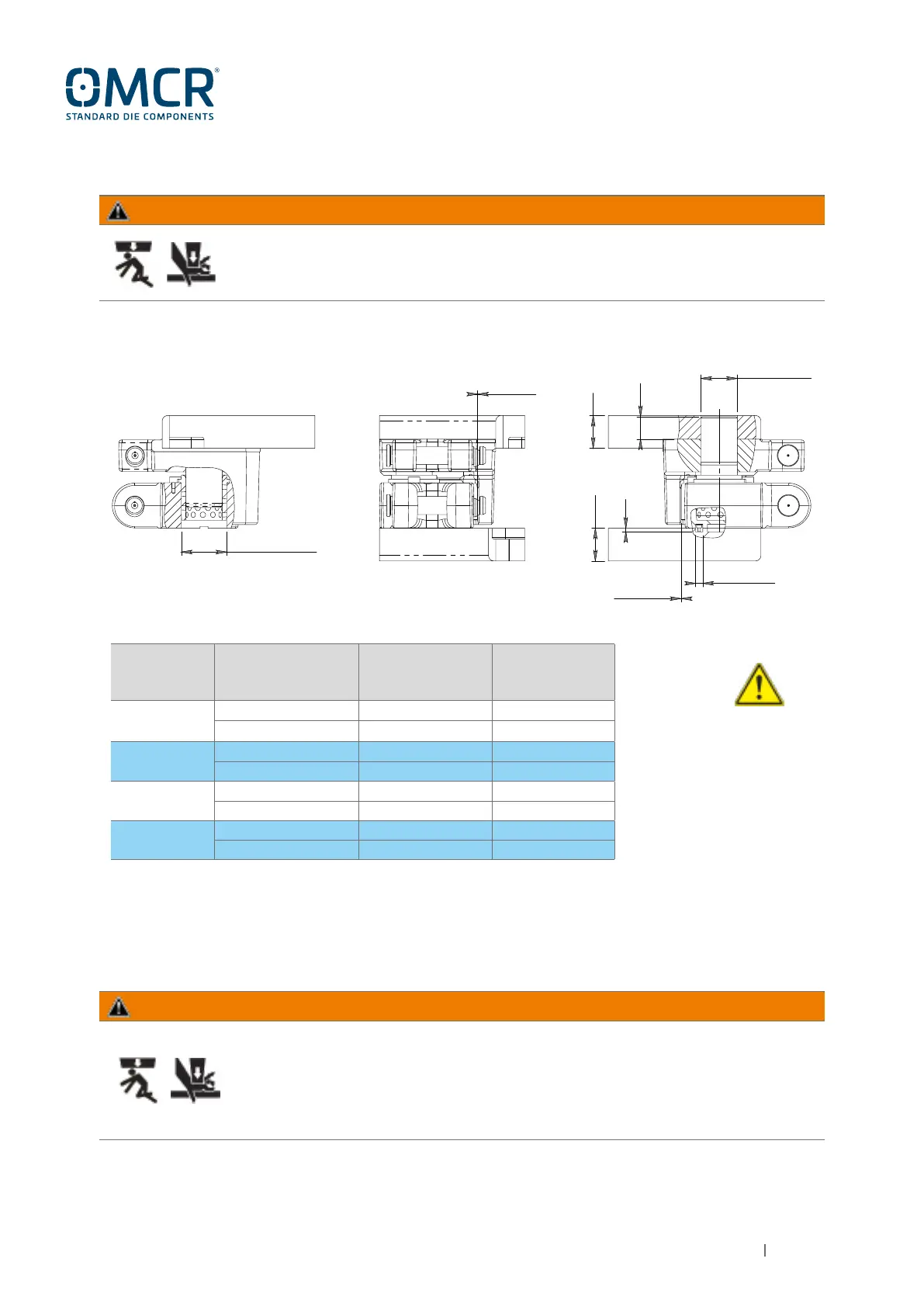 OMCR®
STANDARD DIE COMPONENTS