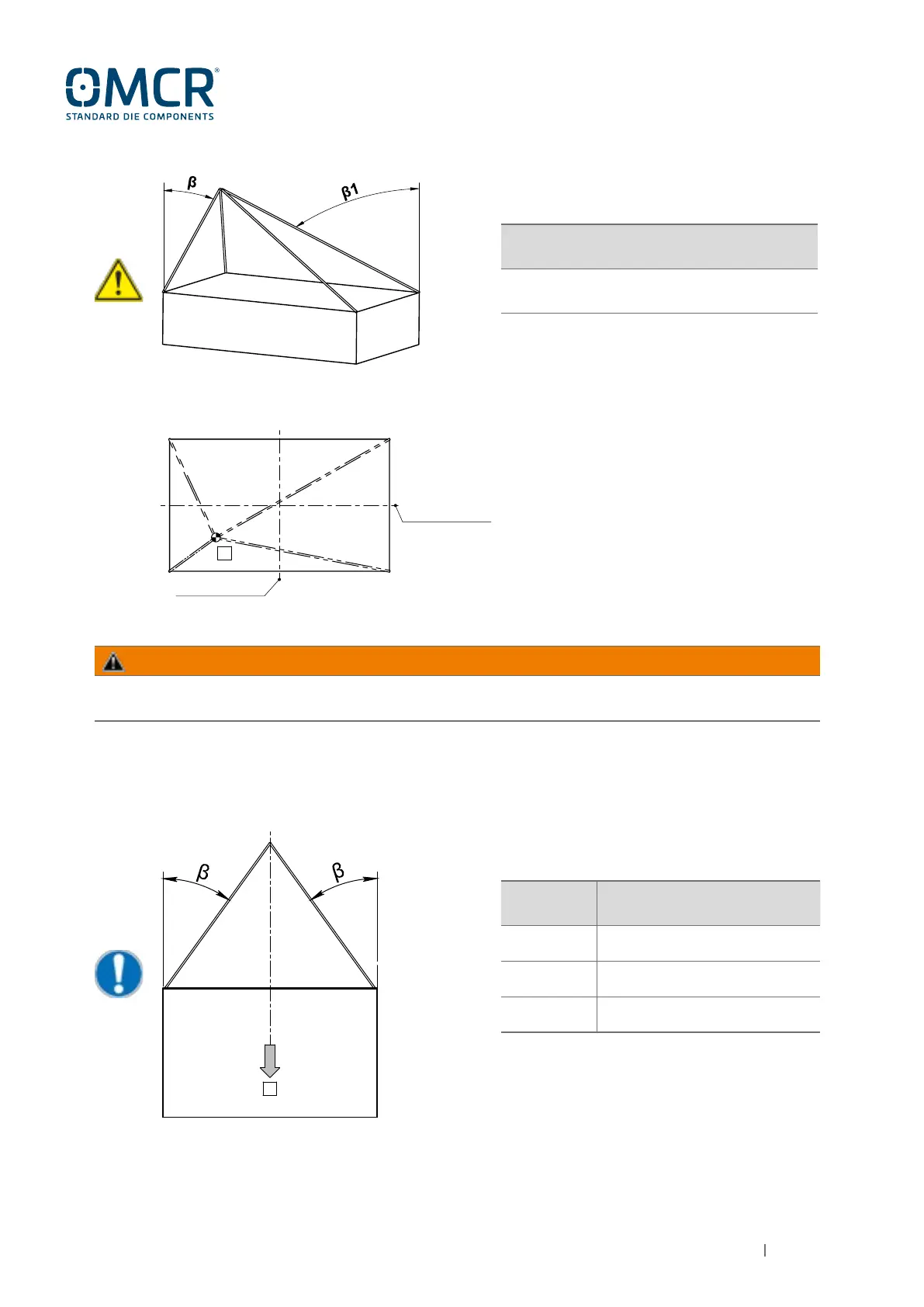 OMCR®
STANDARD DIE COMPONENTS

β

β1

β

β