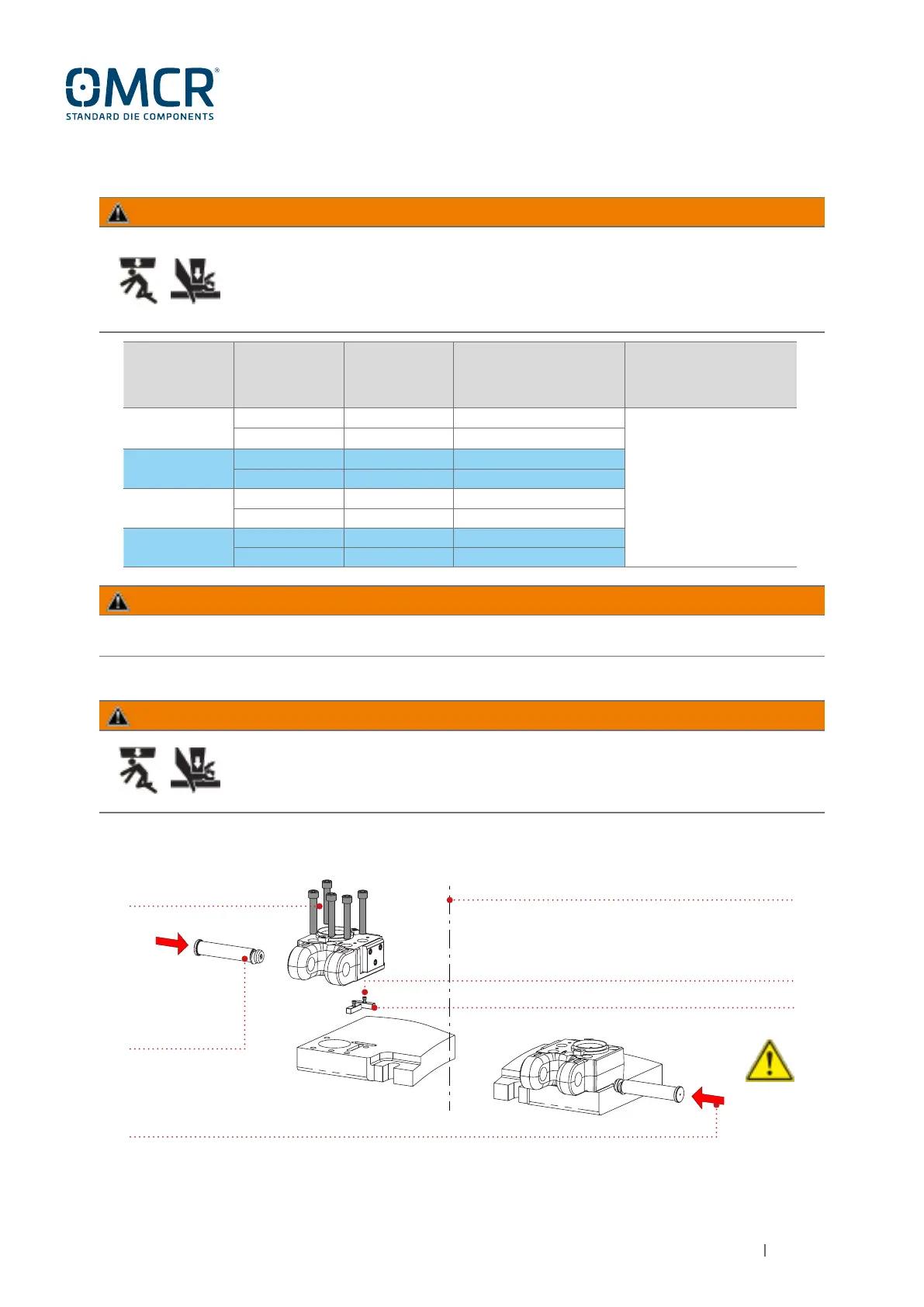 OMCR®
STANDARD DIE COMPONENTS