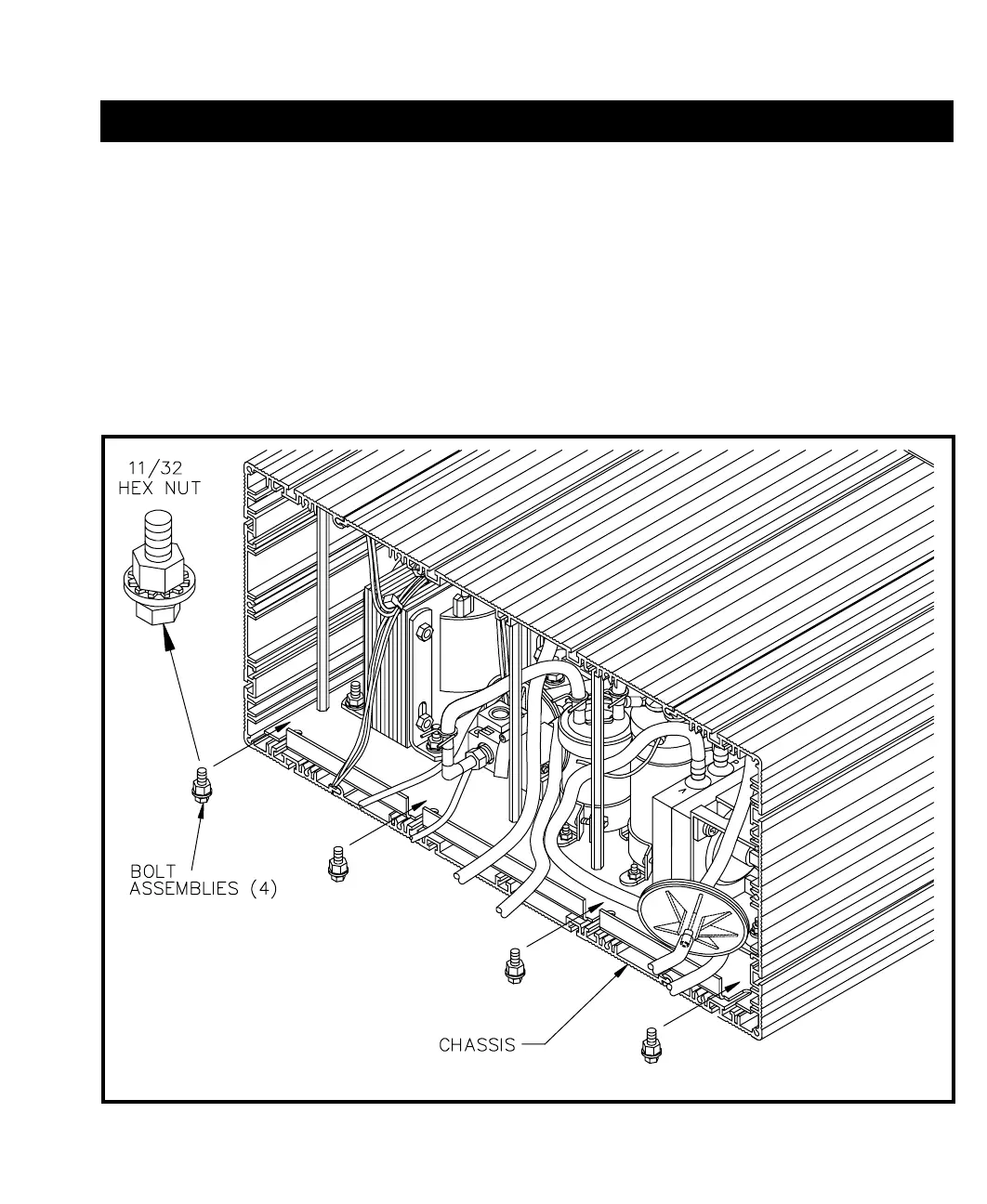 11/32
HEX NUT

BOLT
ASSEMBLIES (4)

CHASSIS