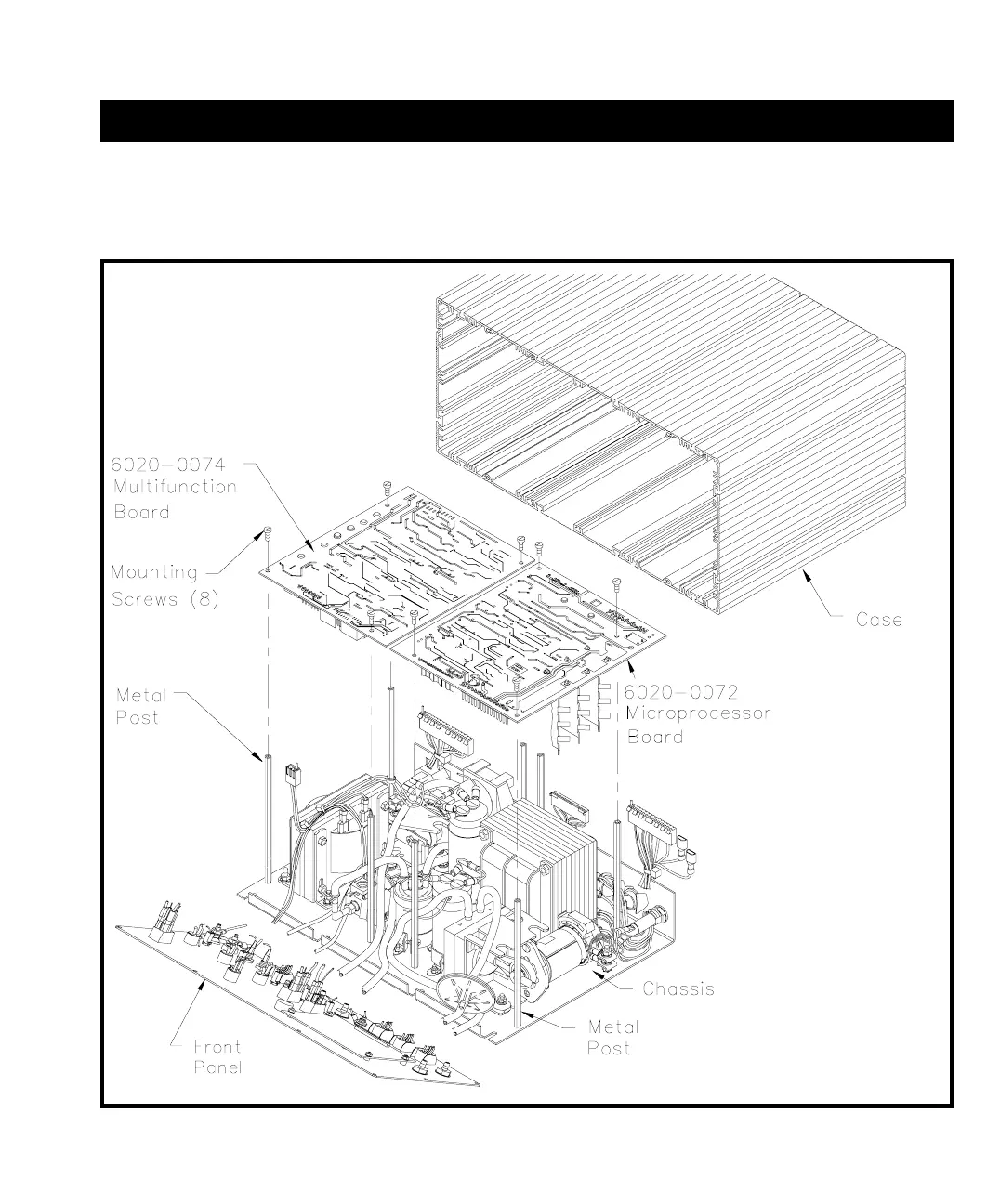 6020-0074
Multifunction
Board

Mounting
Screws (8)

Case

Metal
Post

6020-0072
Microprocessor
Board

Chassis

Metal
Post

Front
Panel