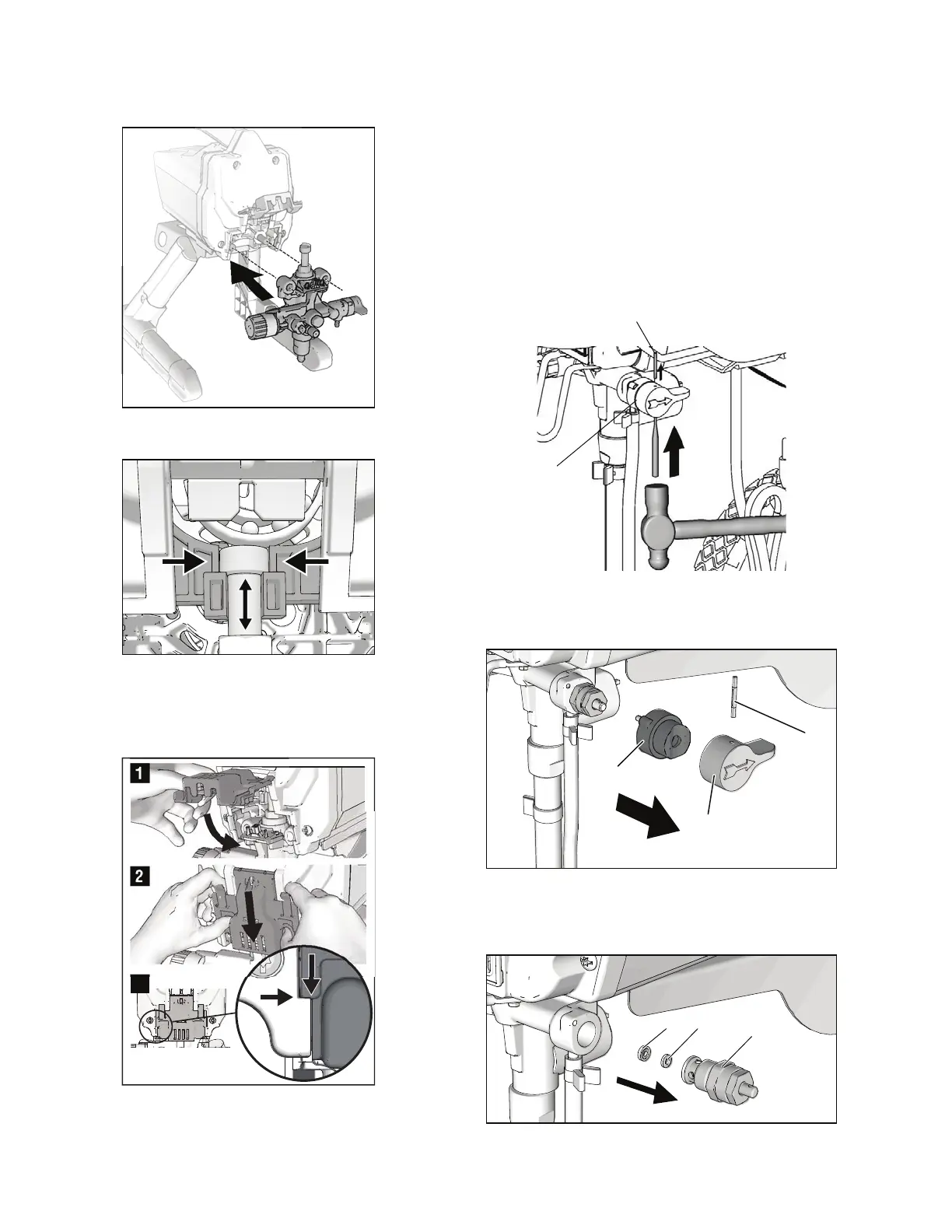 1

2