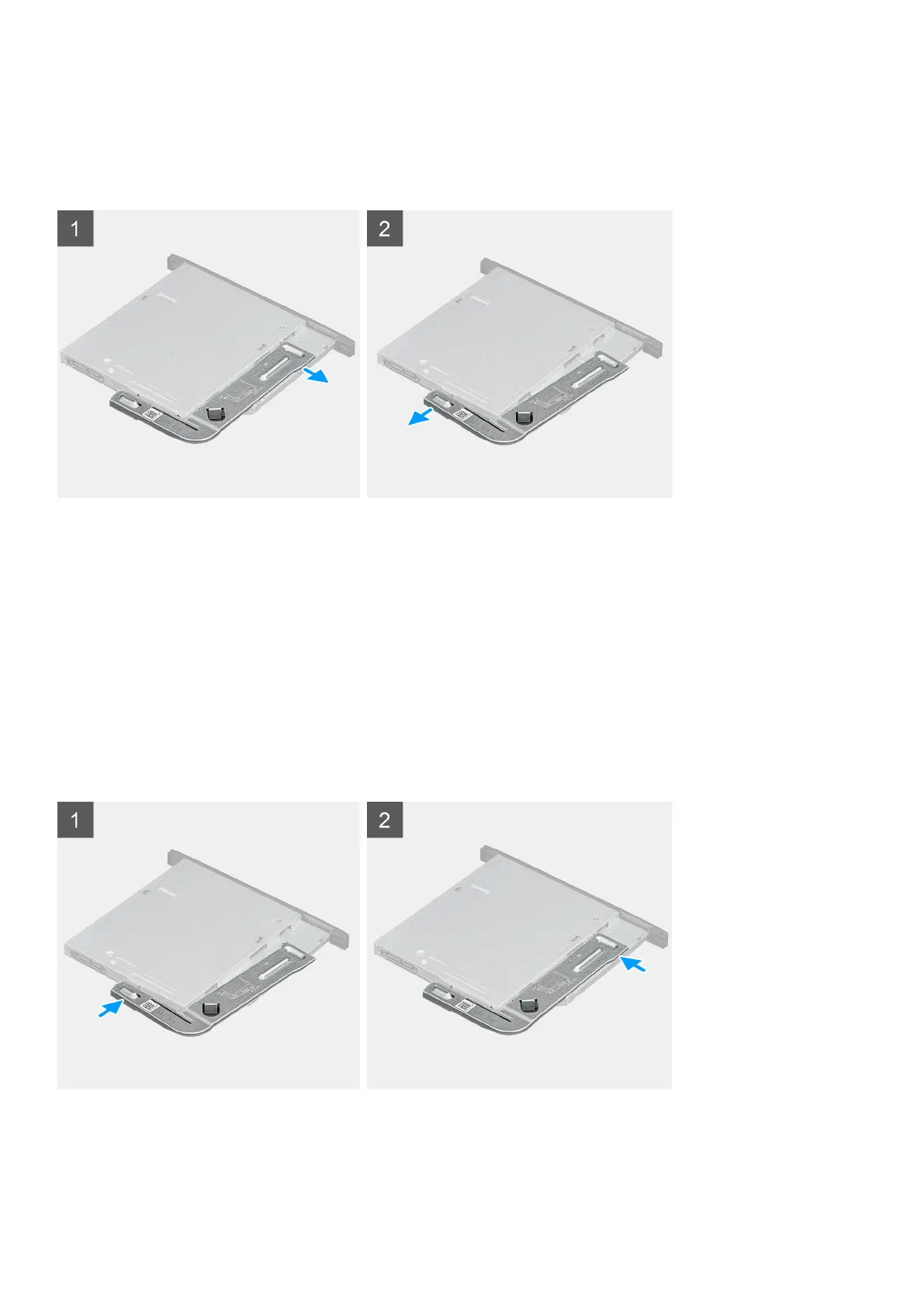 1

2

1

2