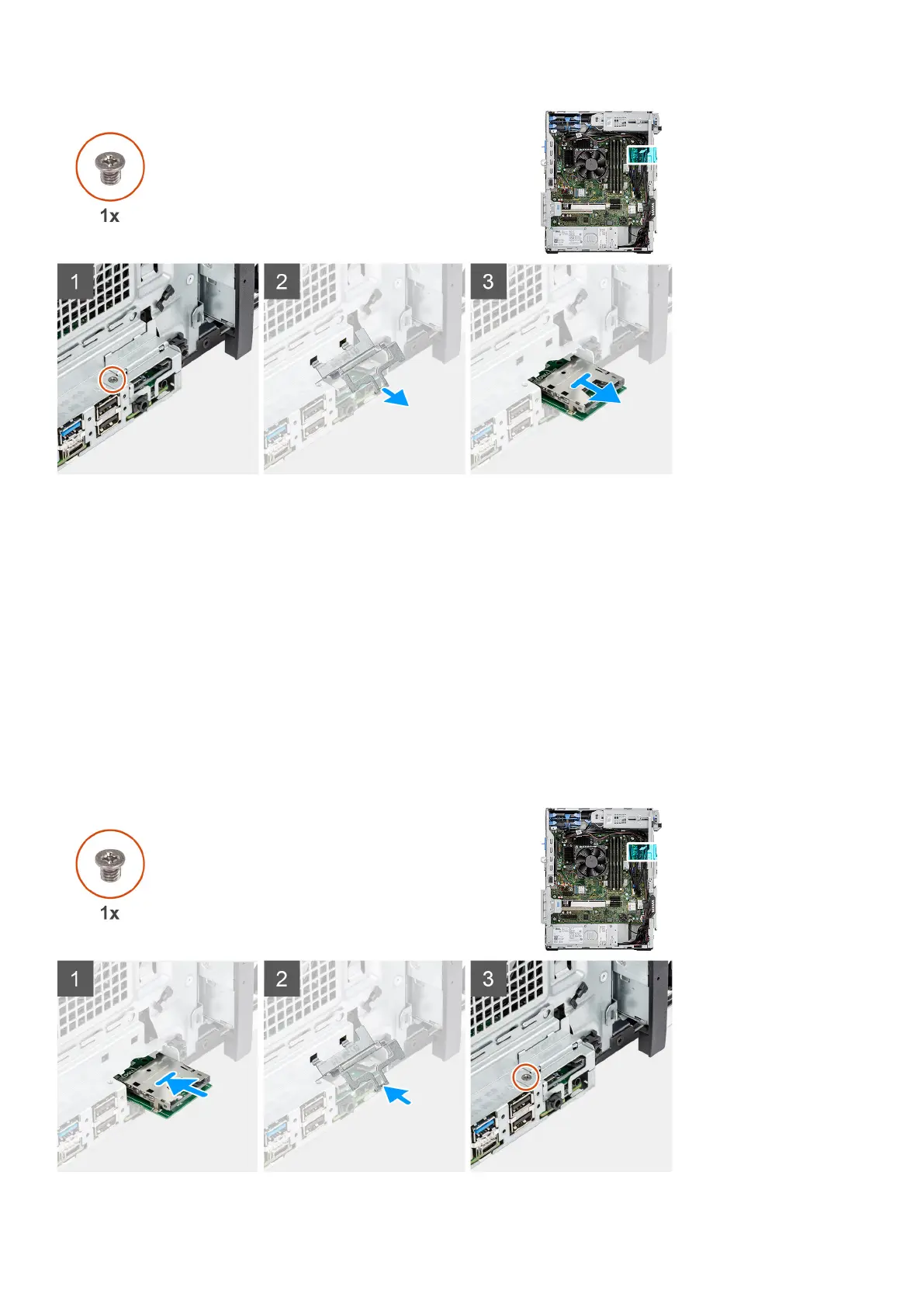 1x

1

2

3

1x

1

2

3