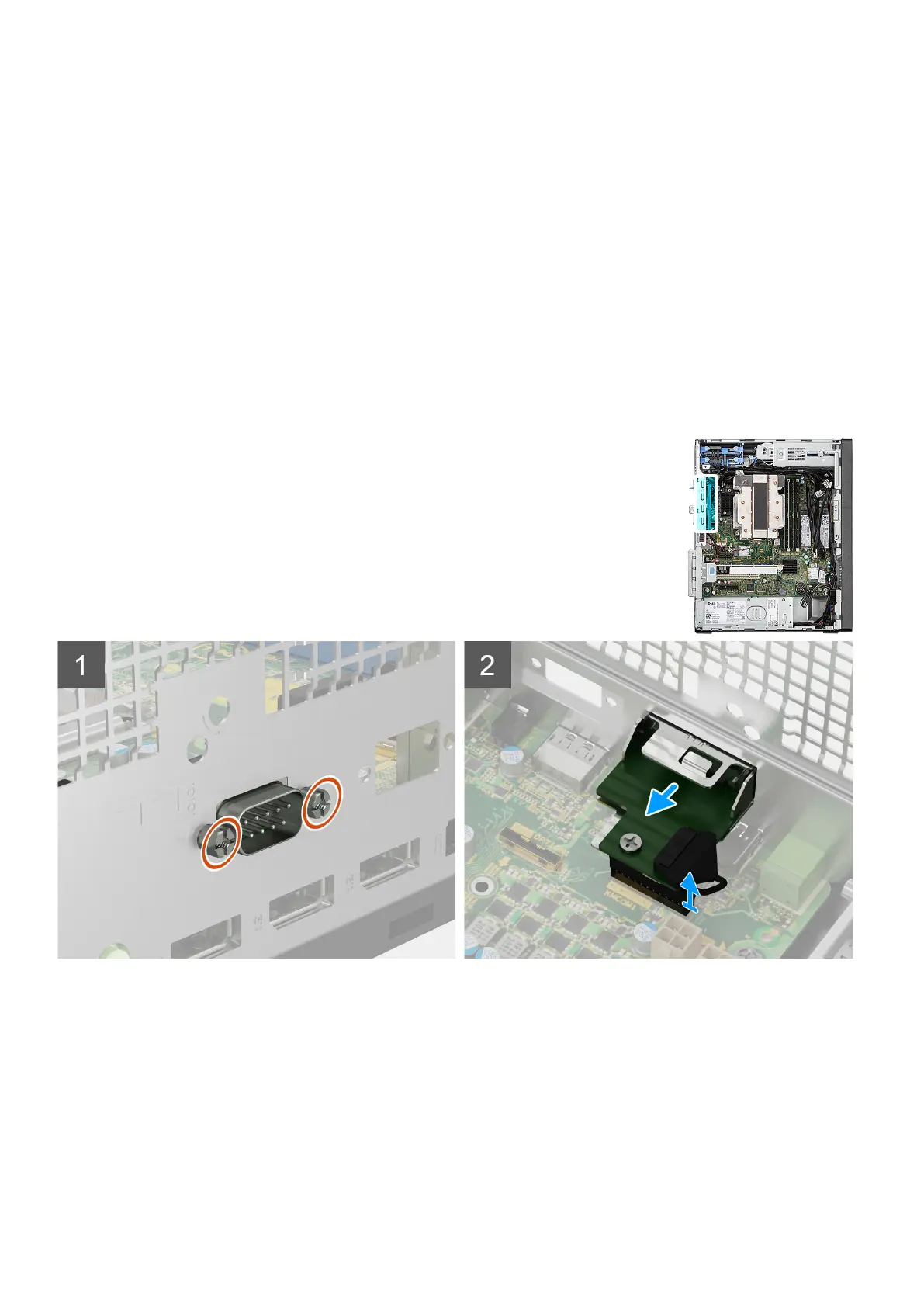 1

2