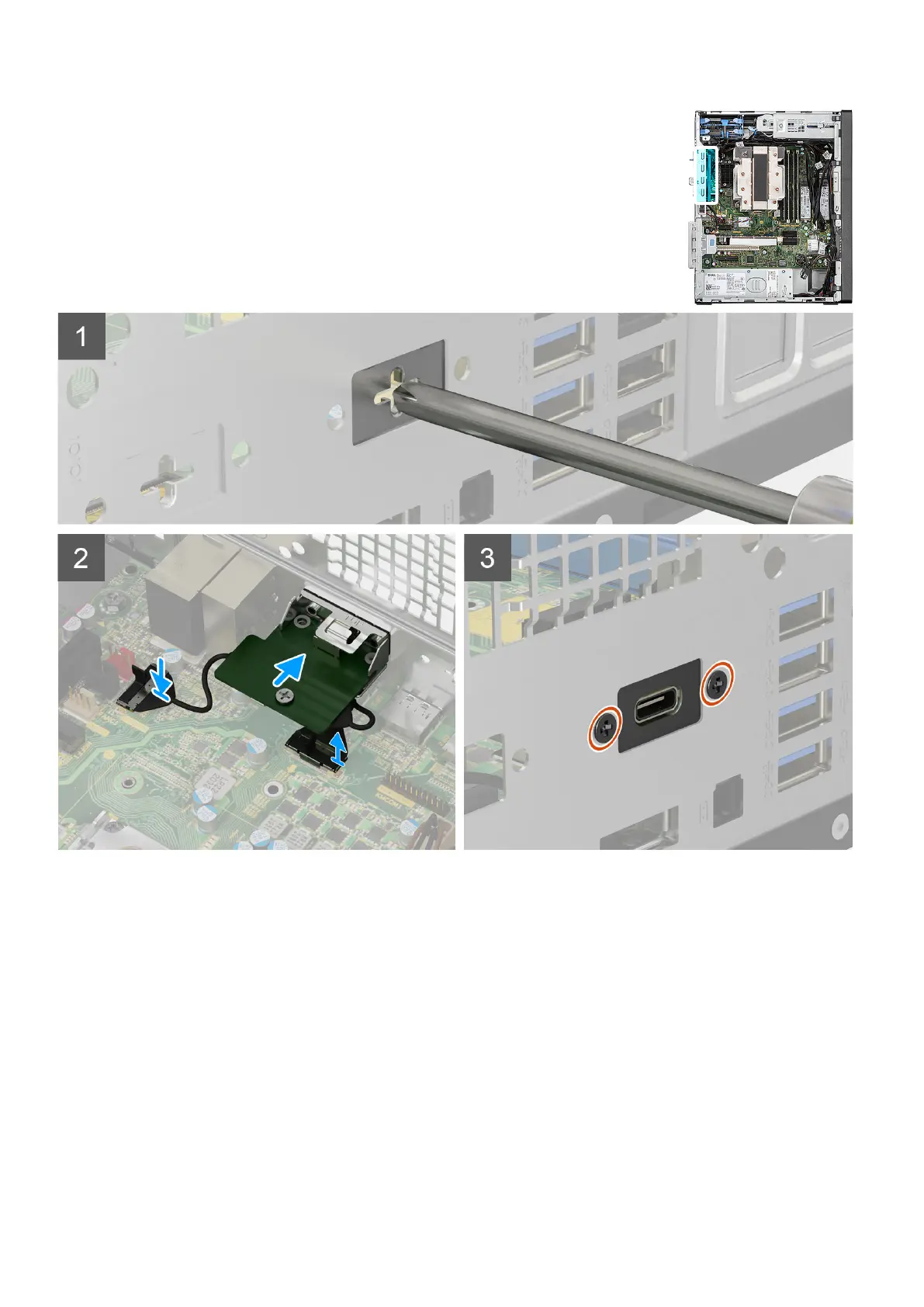 1

2

3