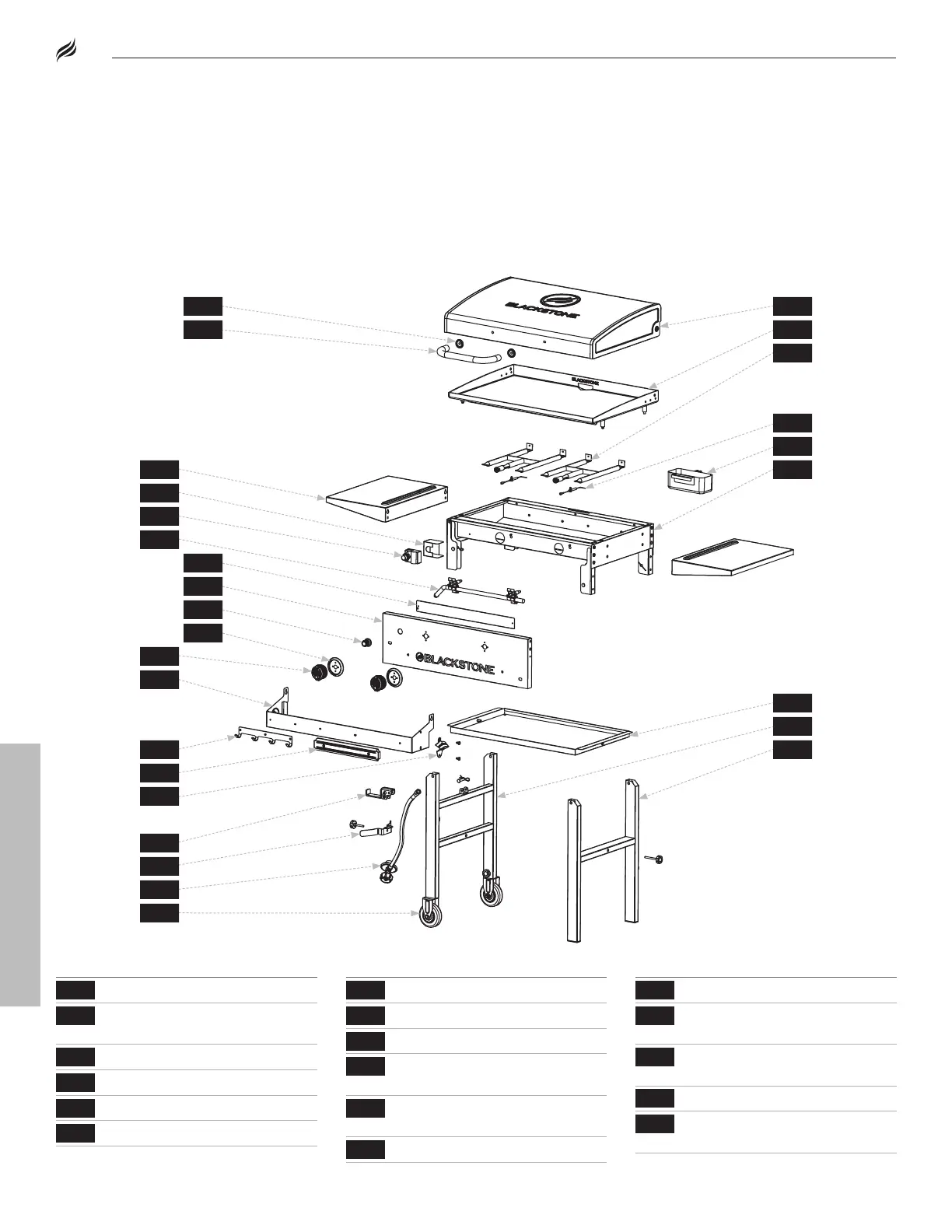 BLACKSTONE

BLACKSTONE

BLACKSTONE