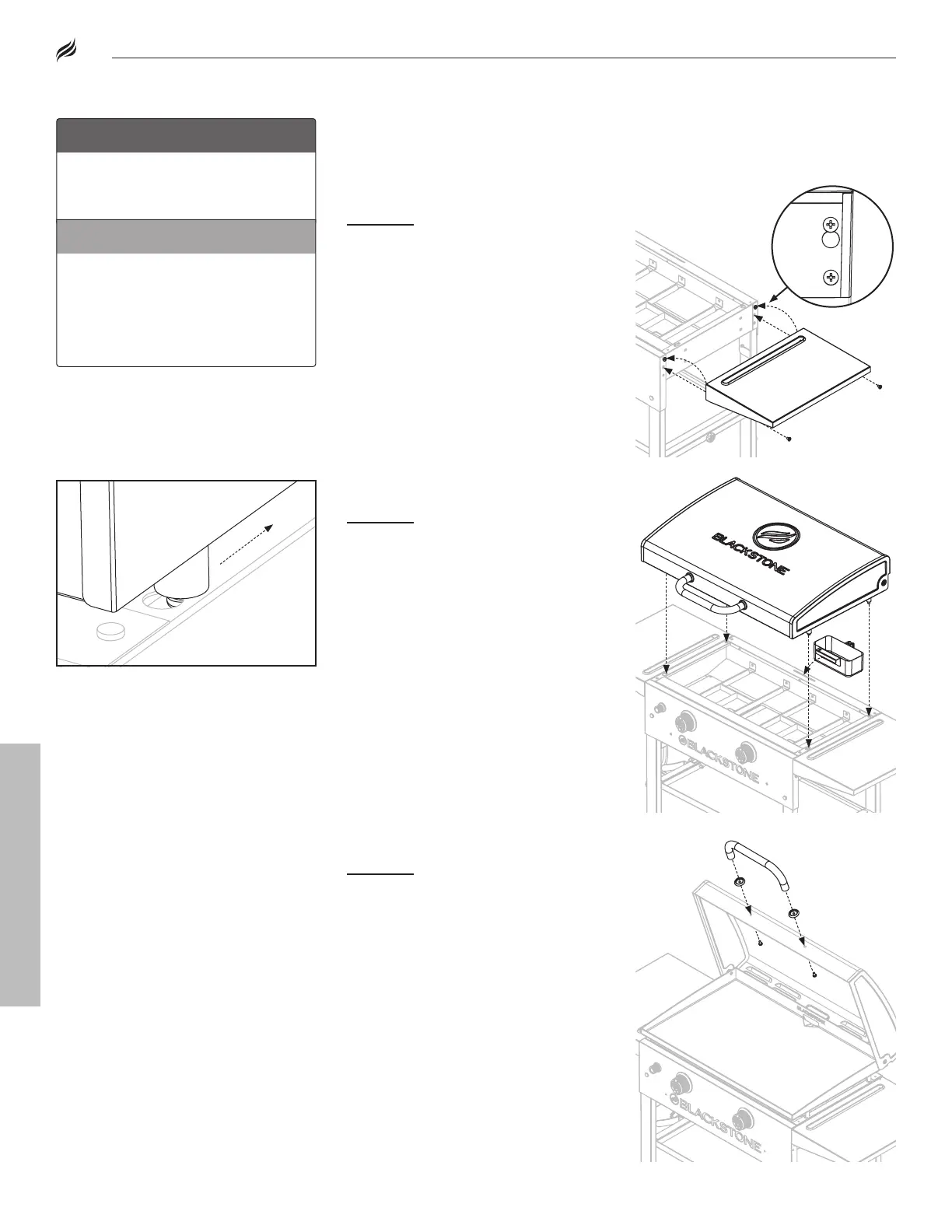 BLACKSTONE

BLACKSTONE

BLACKSTONE