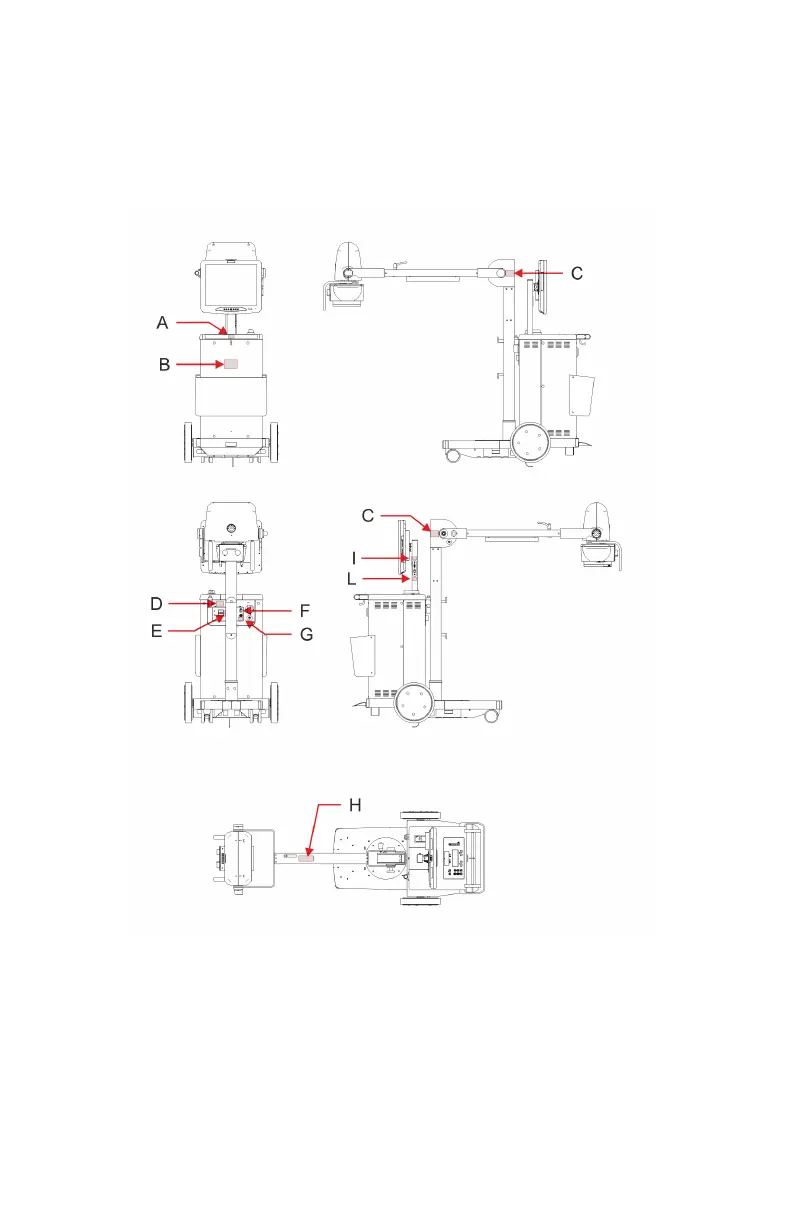 A
B
C
C
I
L
D
E
F
G
H