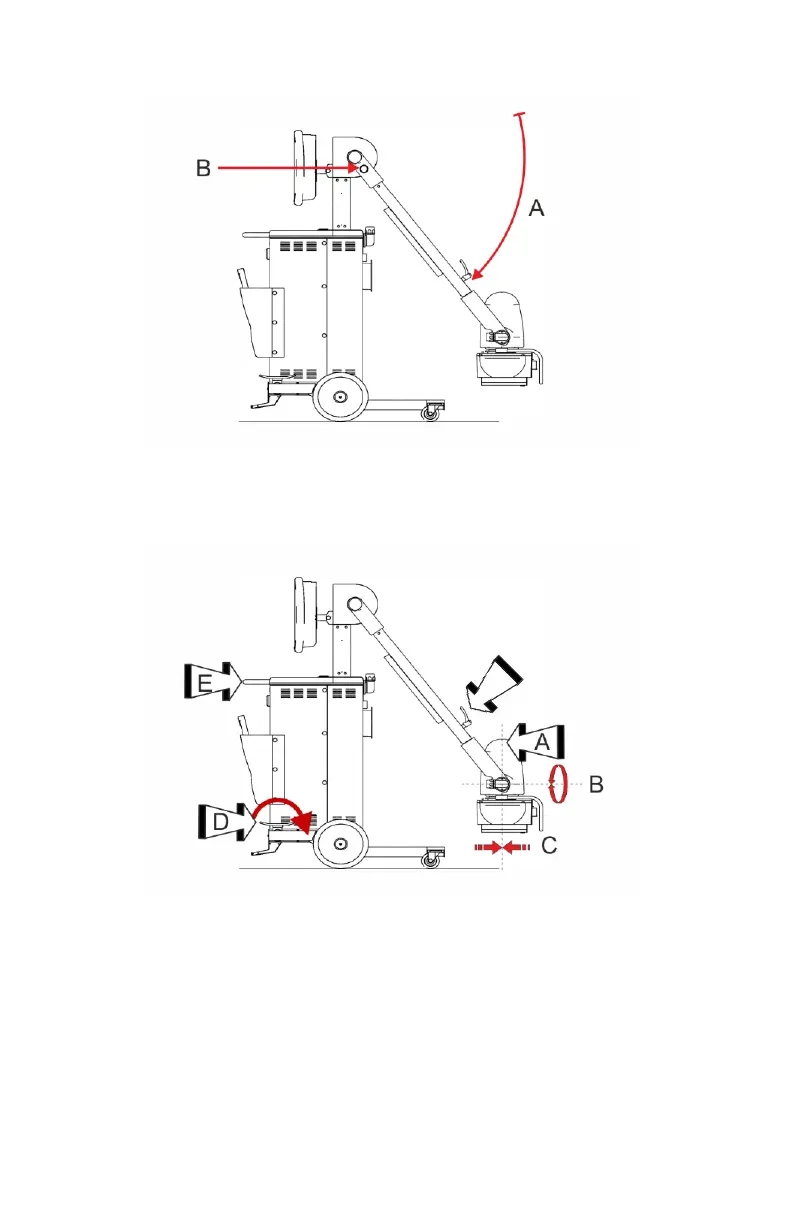 B
A

E
A
B
D
C