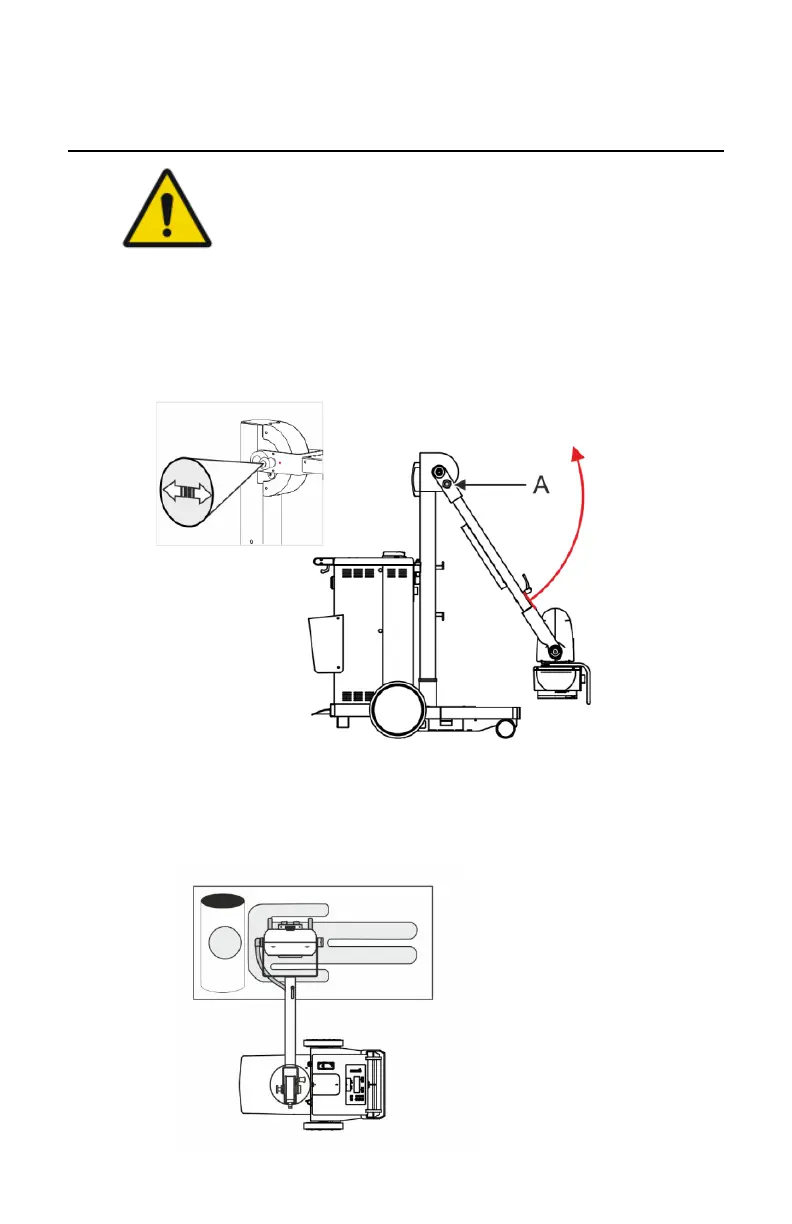 A