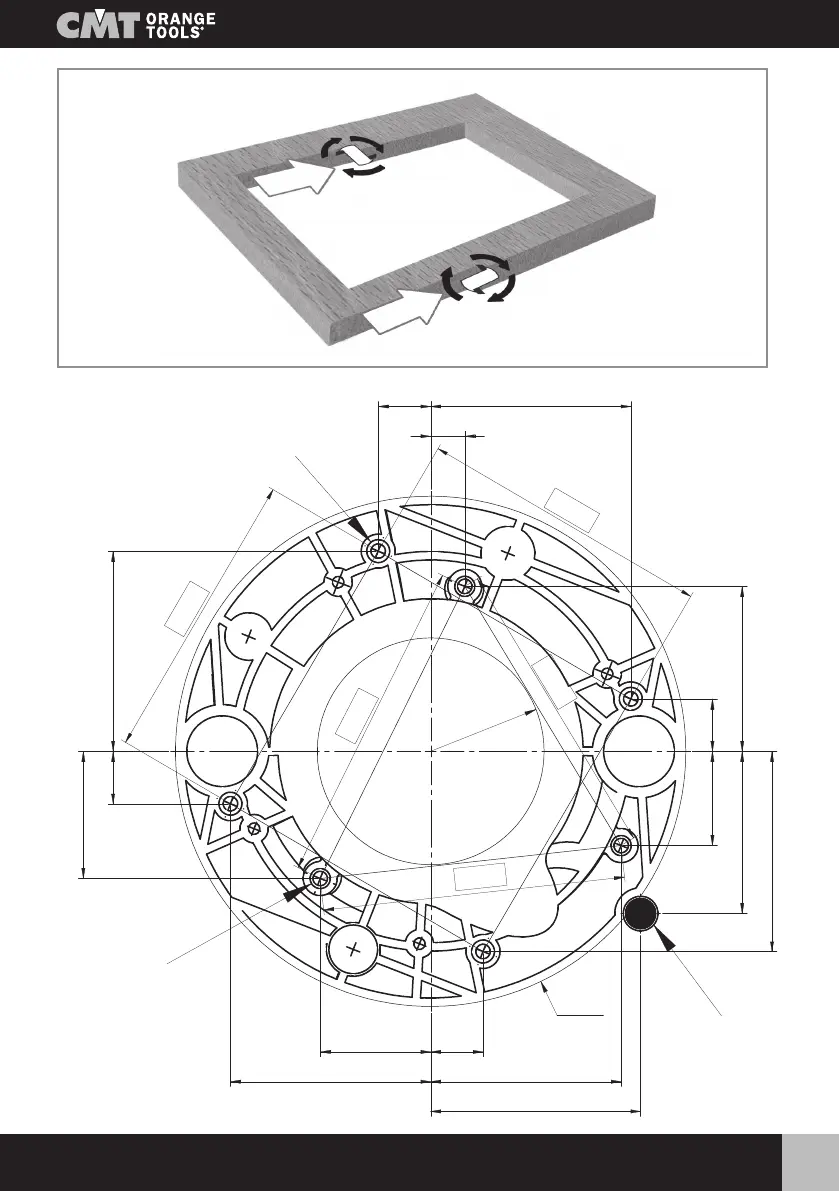 CMT ORANGE TOOLS®