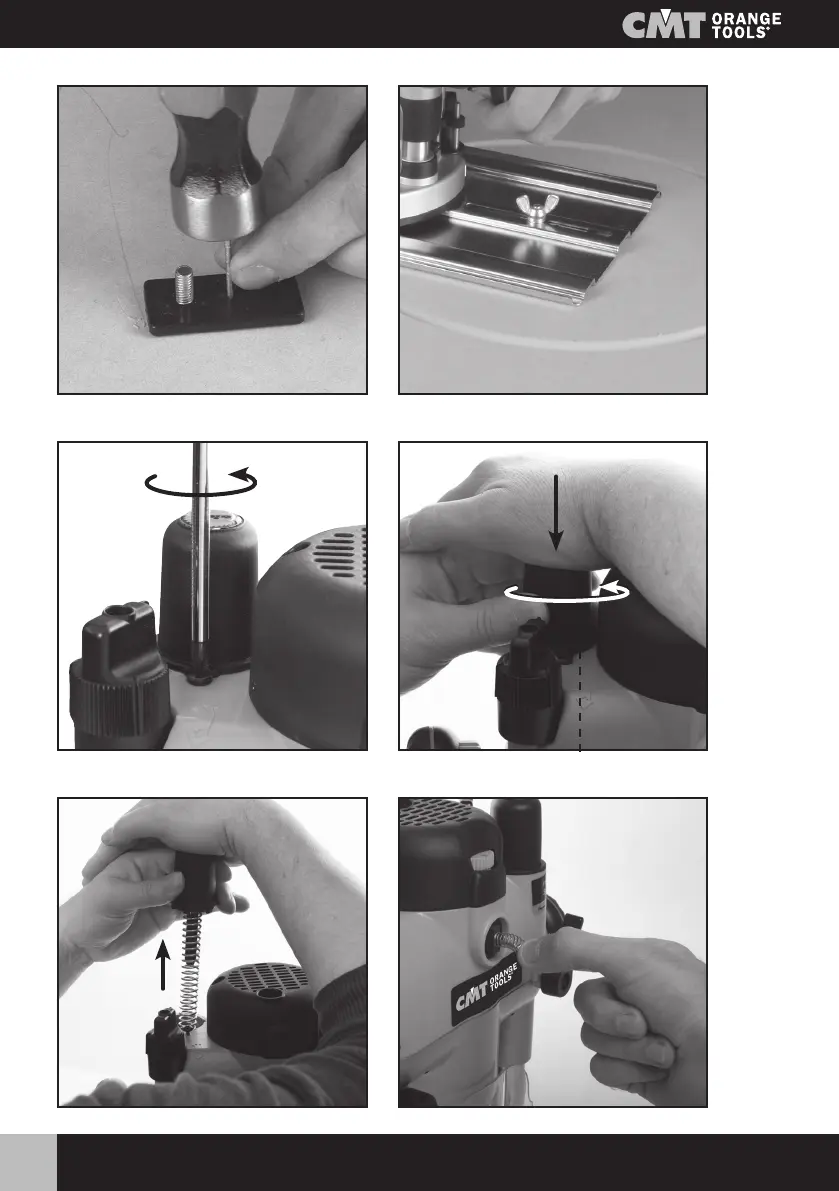 CMT ORANGE TOOLS®

CMT ORANGE TOOLS