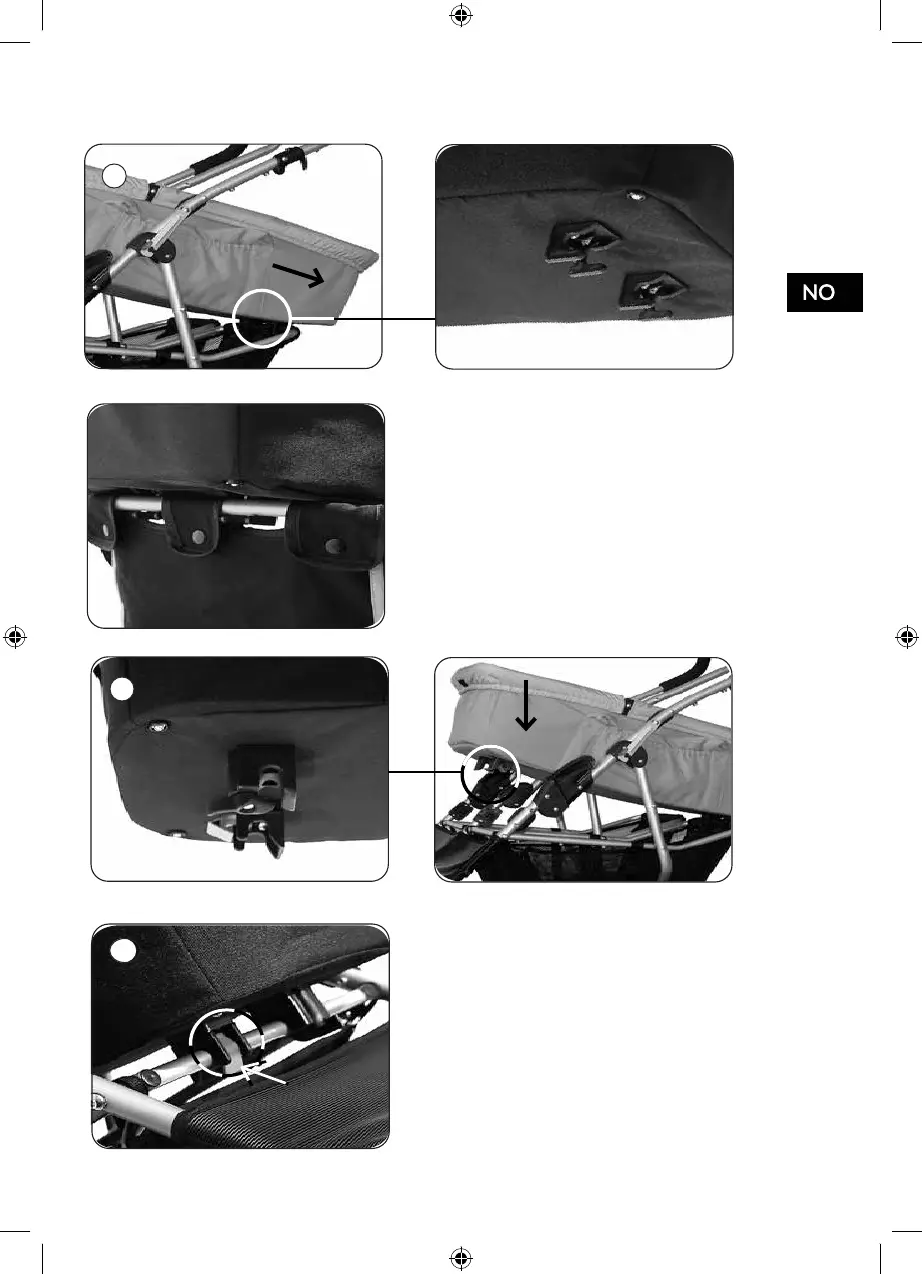 NO