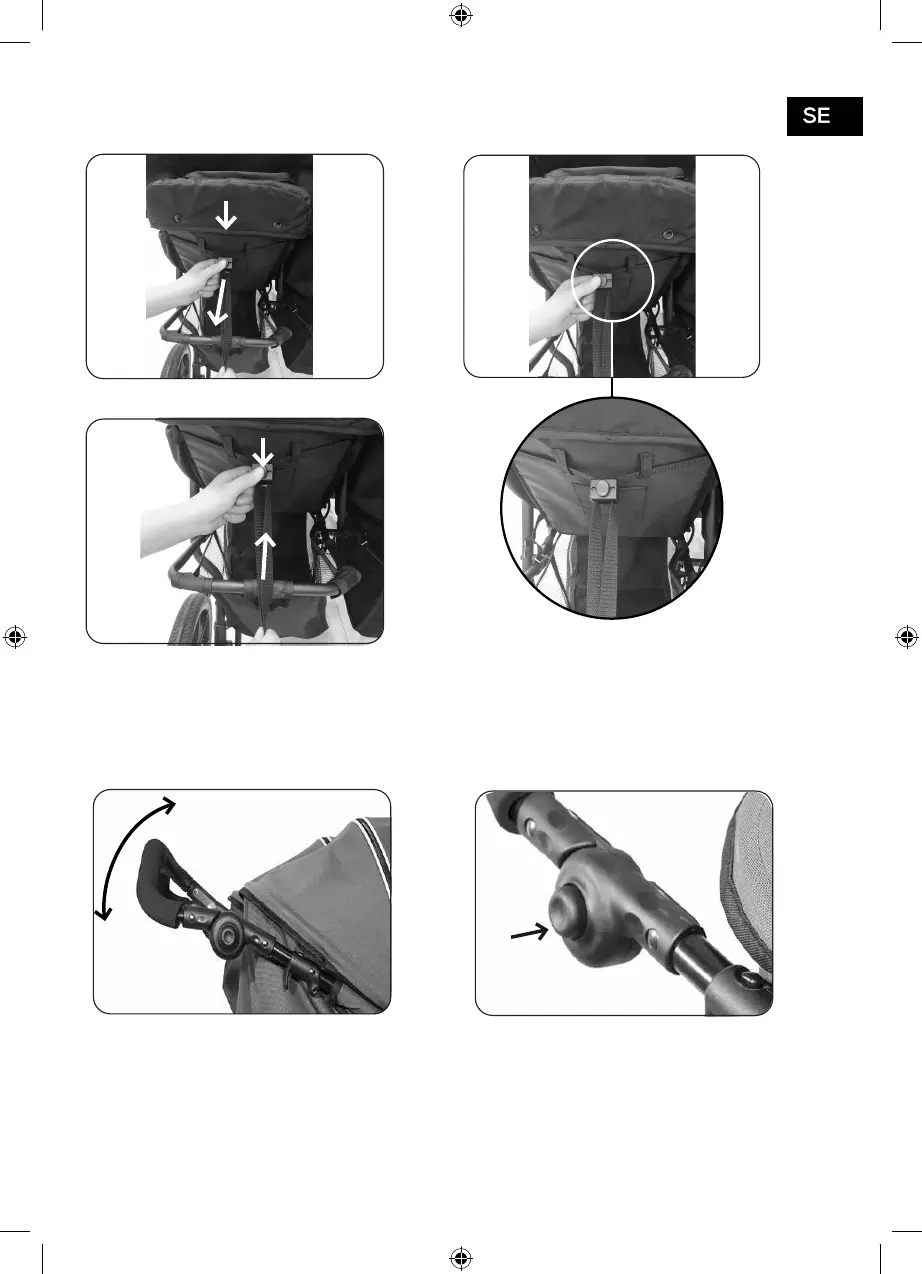 SE