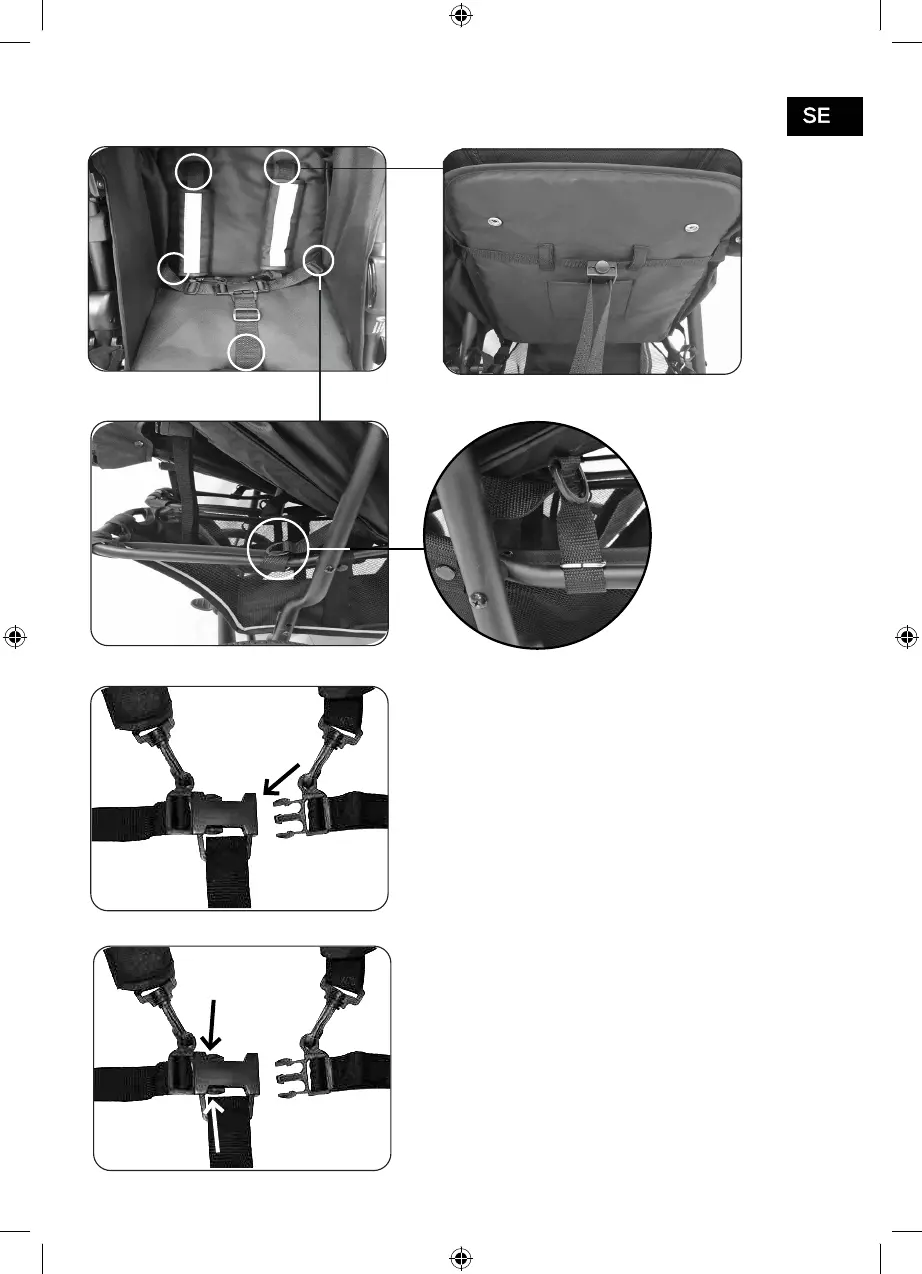 SE