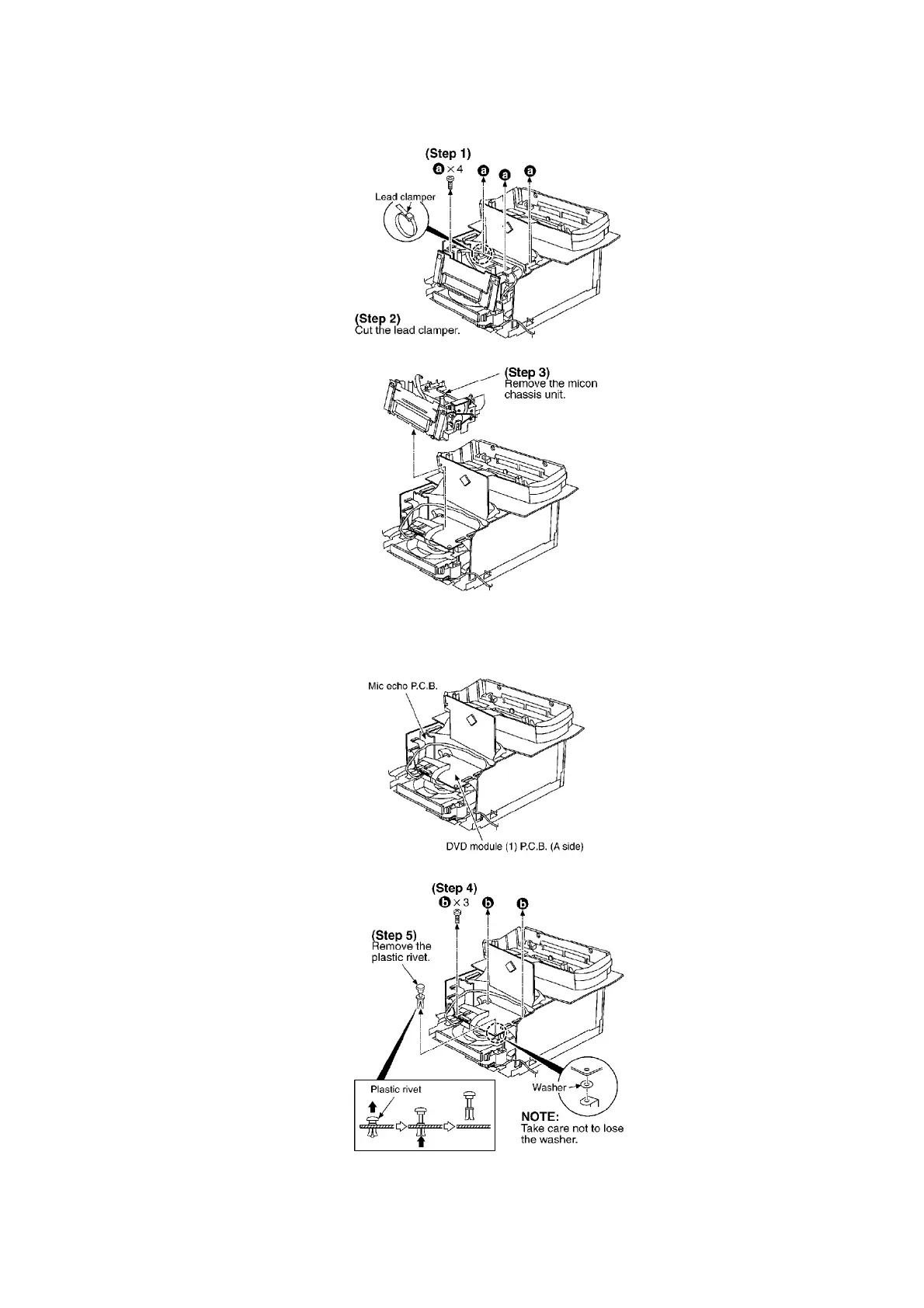 (Step 1)
a × 4 a a a

Lead clamper

(Step 2)
Cut the lead clamper.

(Step 3)
Remove the micon chassis unit.

Mic echo P.C.B.

DVD module (1) P.C.B. (A side)

(Step 4)
b × 3 b b

(Step 5)
Remove the plastic rivet.

Plastic rivet

Washer

NOTE:
Take care not to lose the washer.