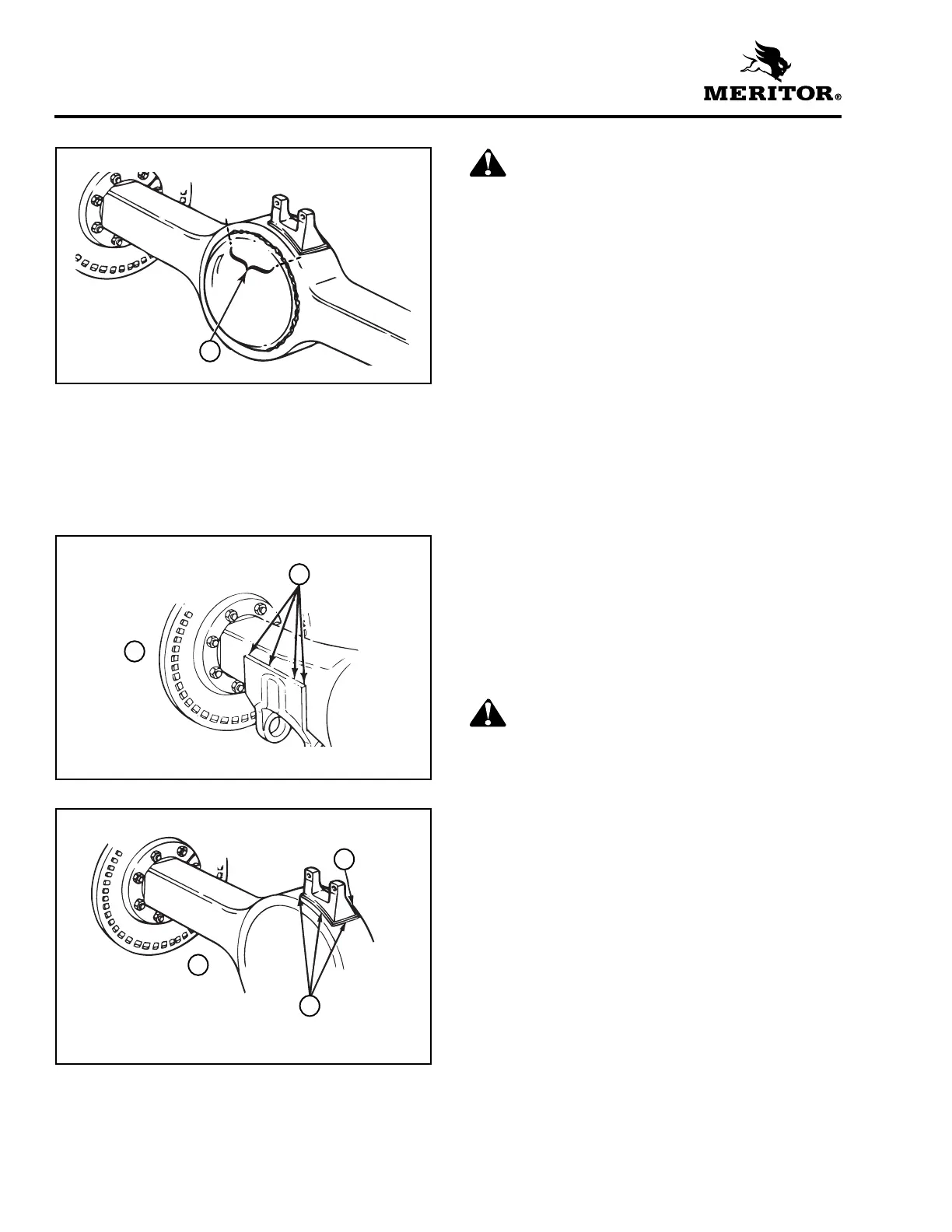 MERITOR®