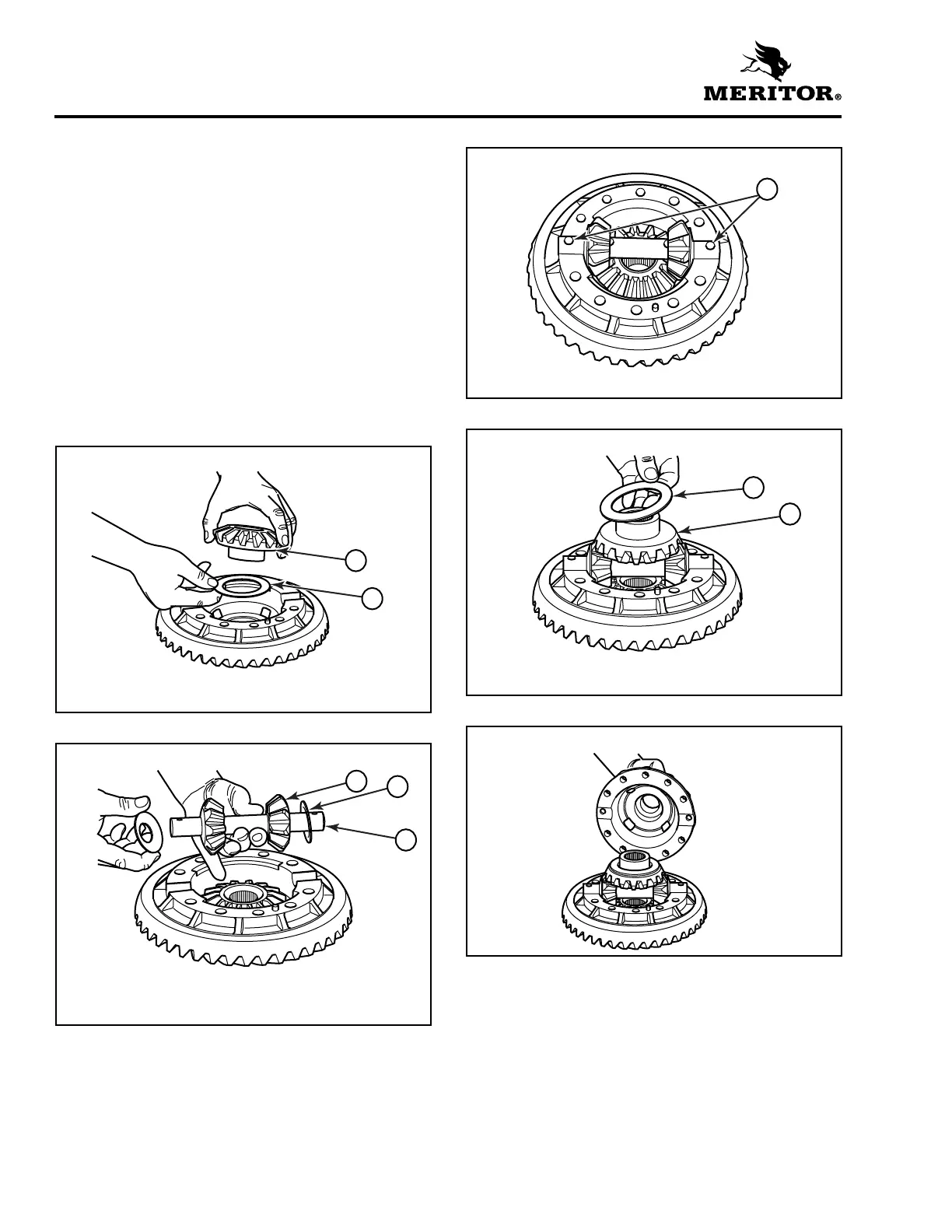 MERITOR®