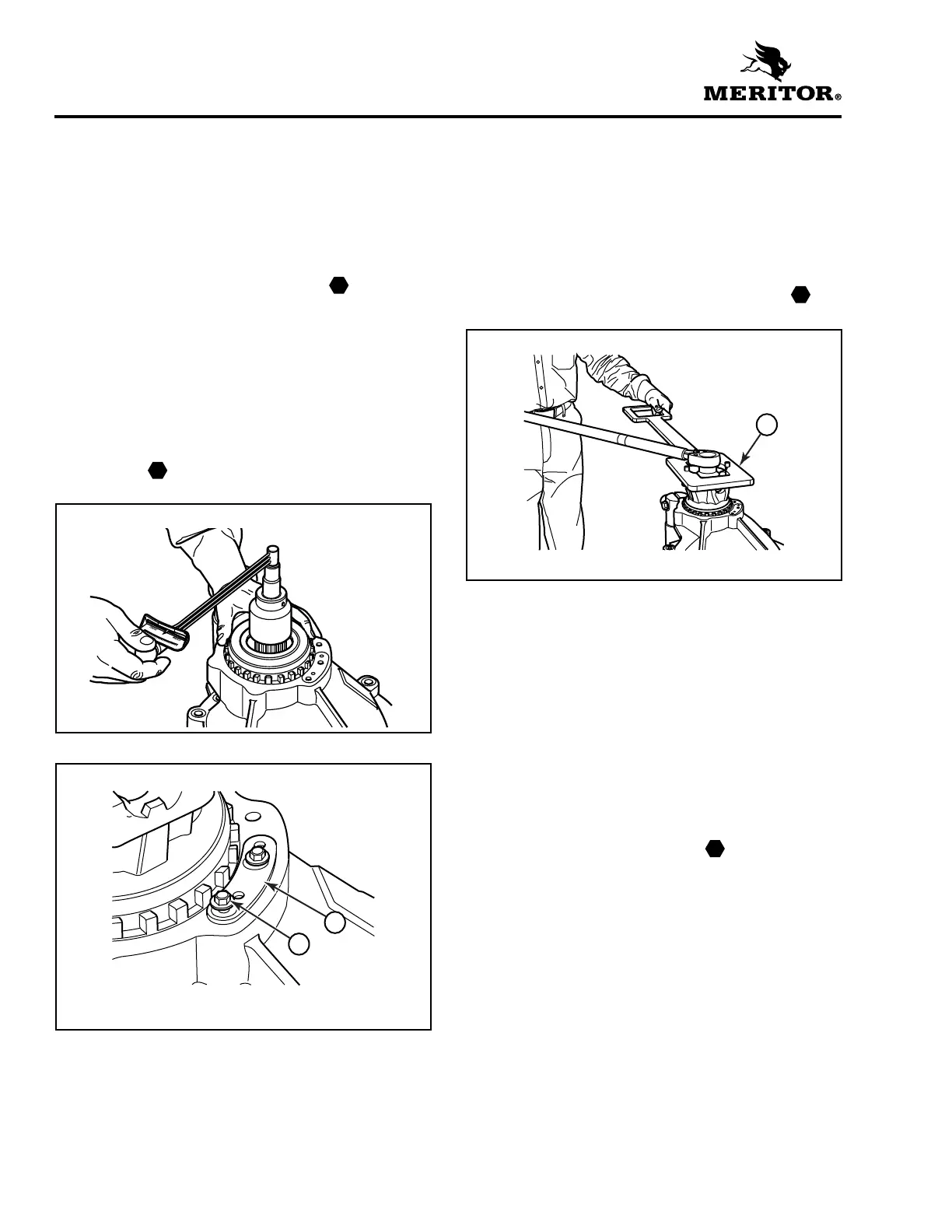 MERITOR®