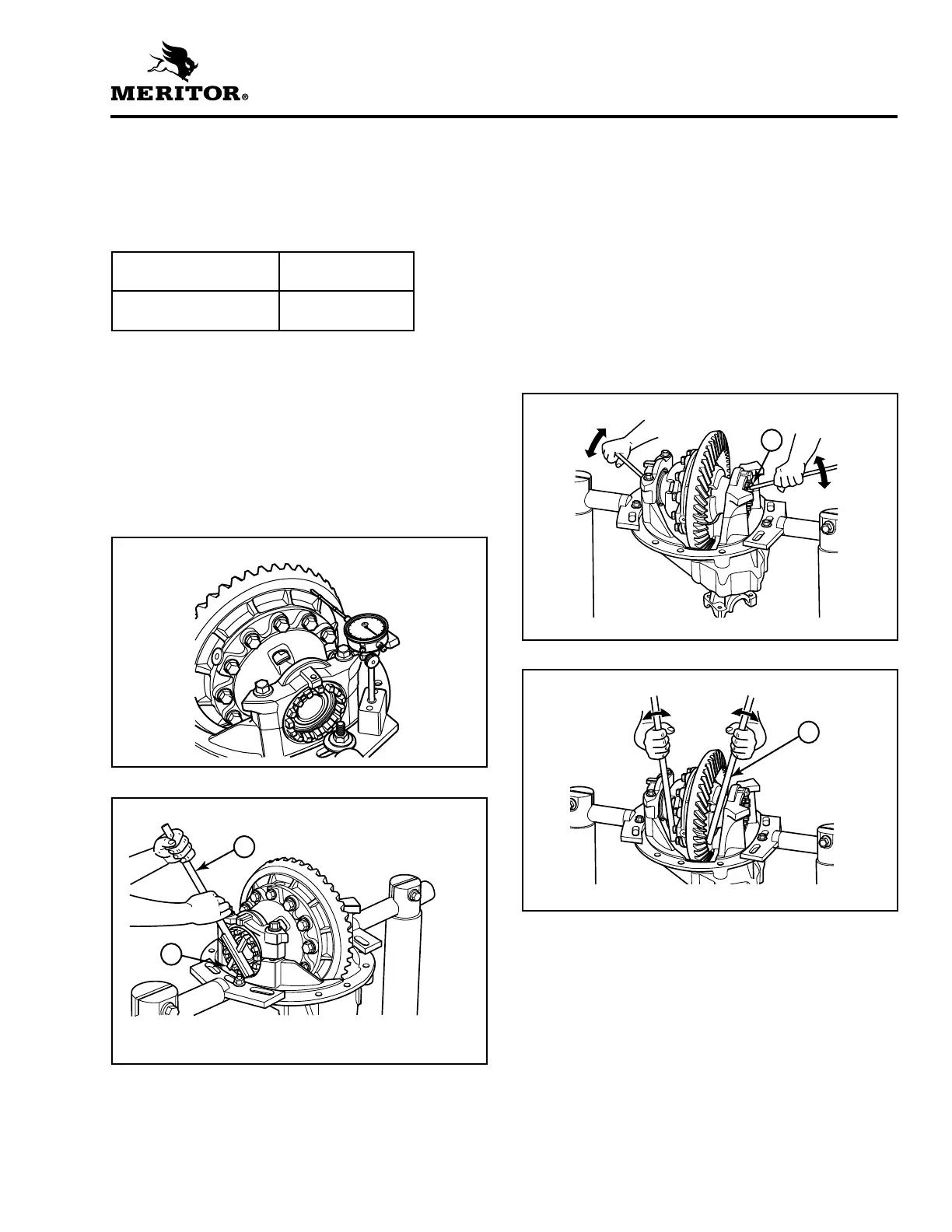 MERITOR®