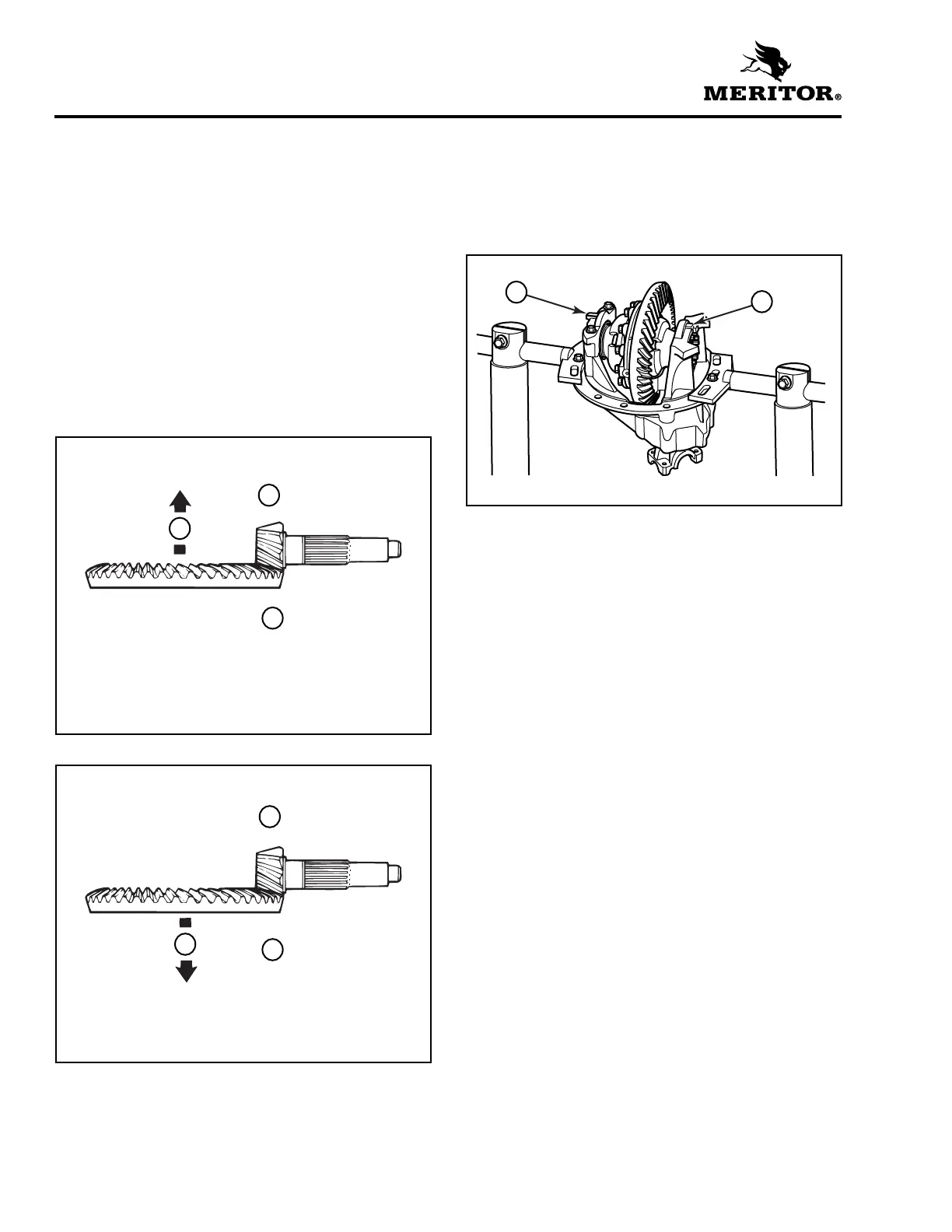 MERITOR®