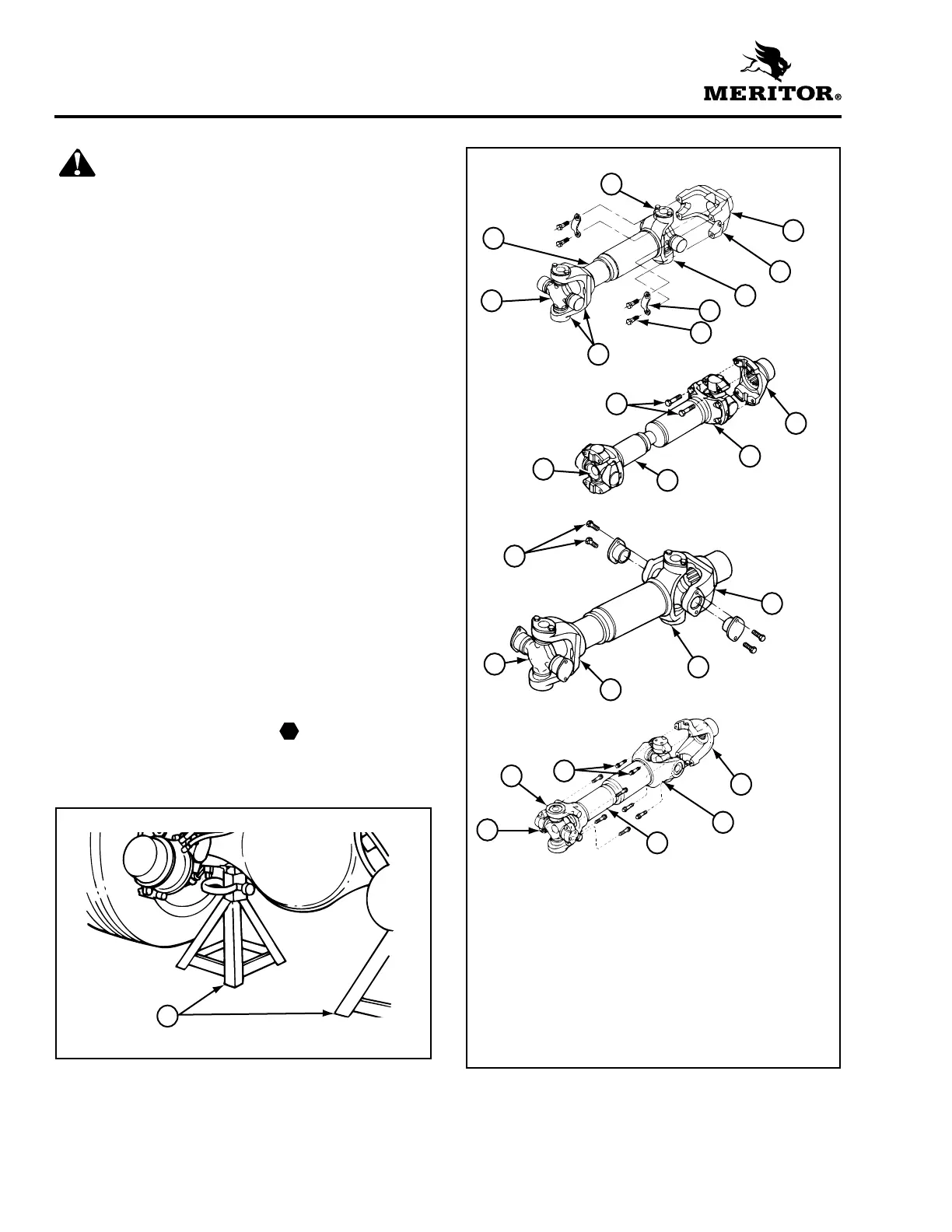 MERITOR®