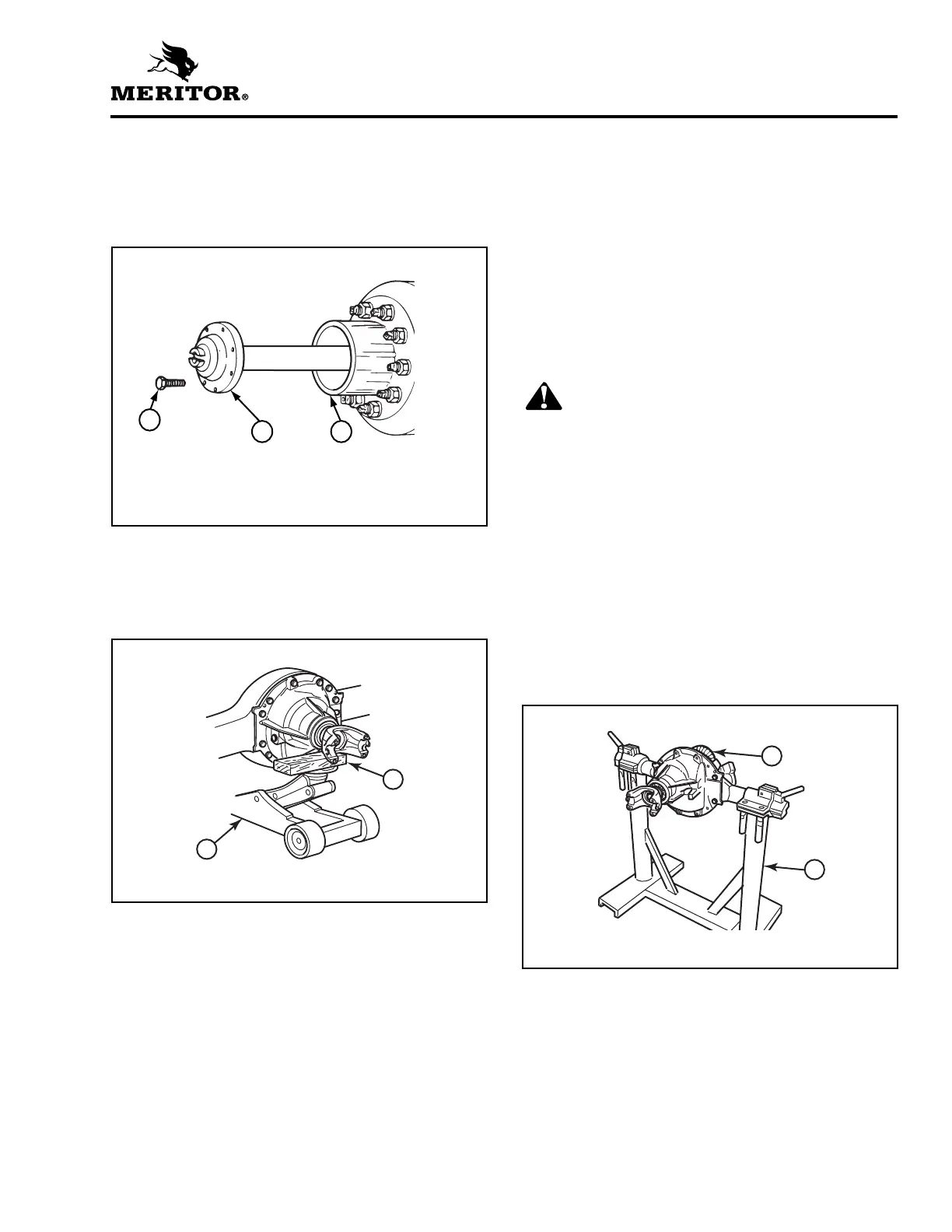 MERITOR®