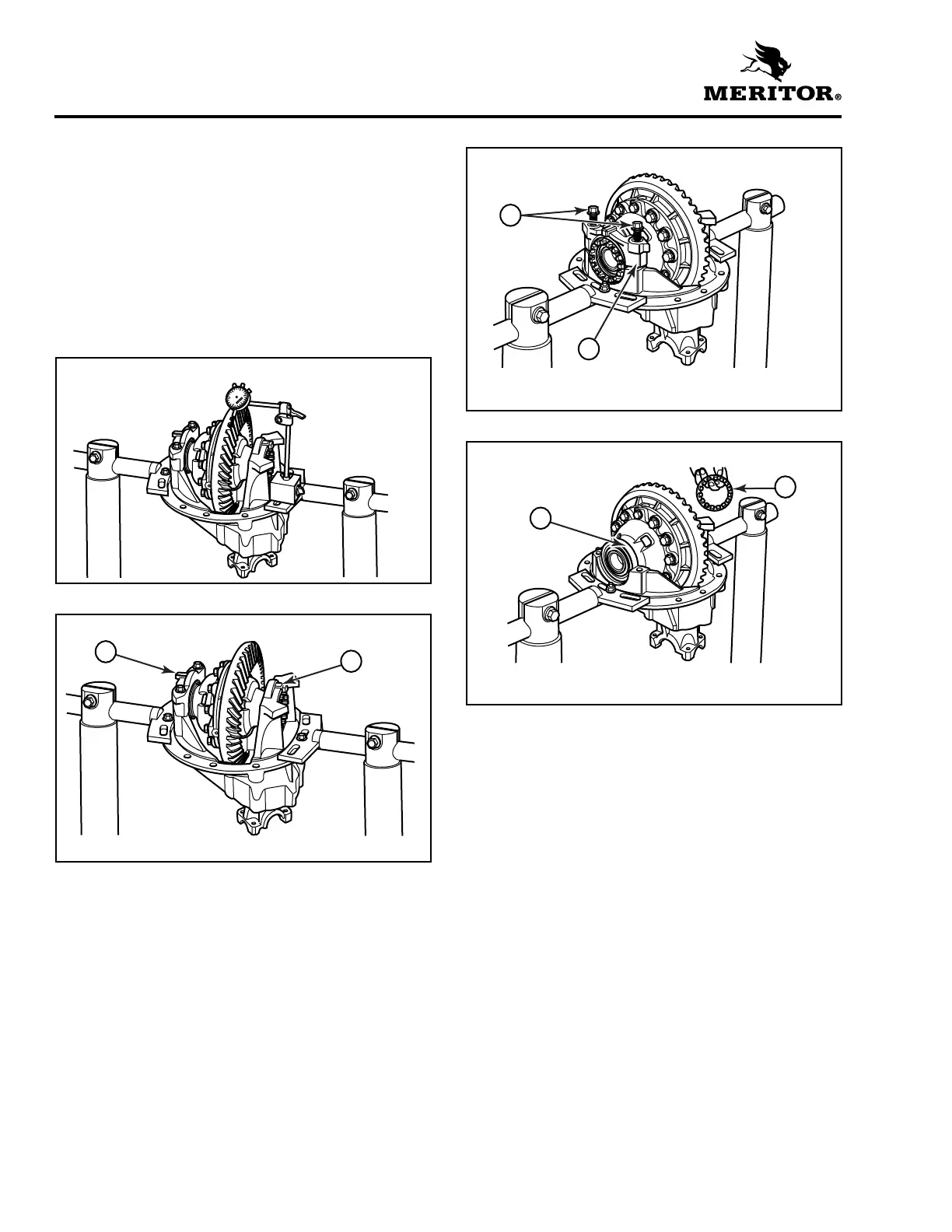 MERITOR®