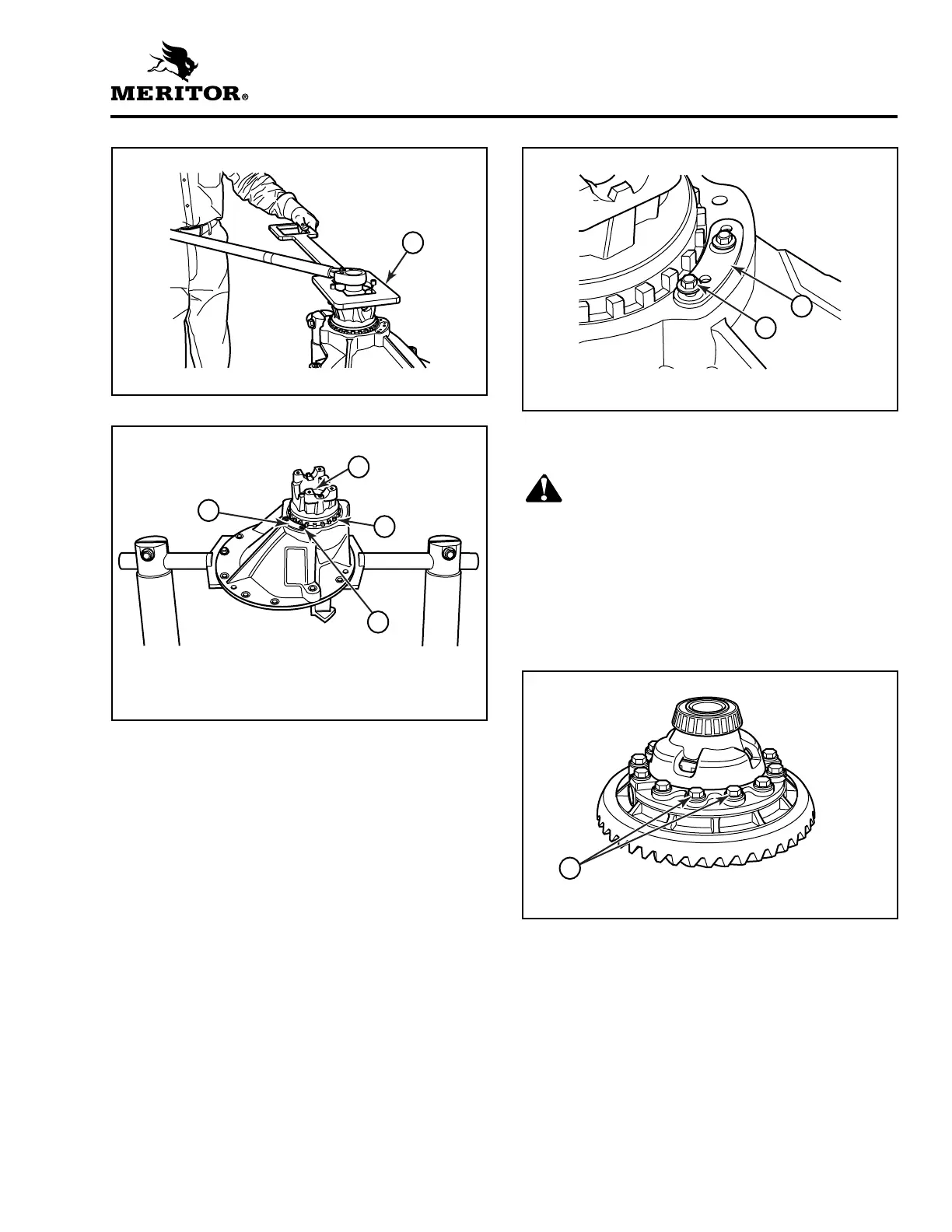 MERITOR®