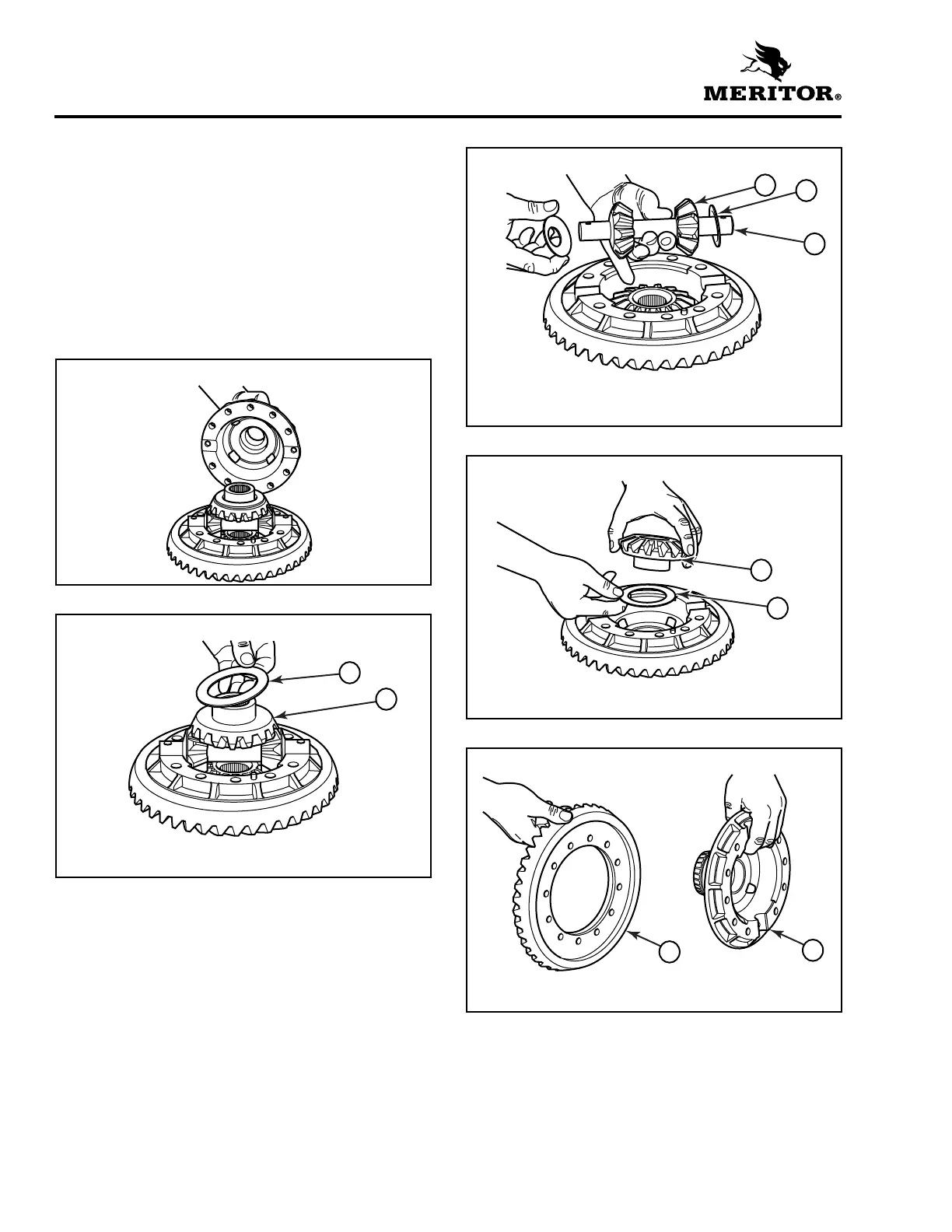 MERITOR®