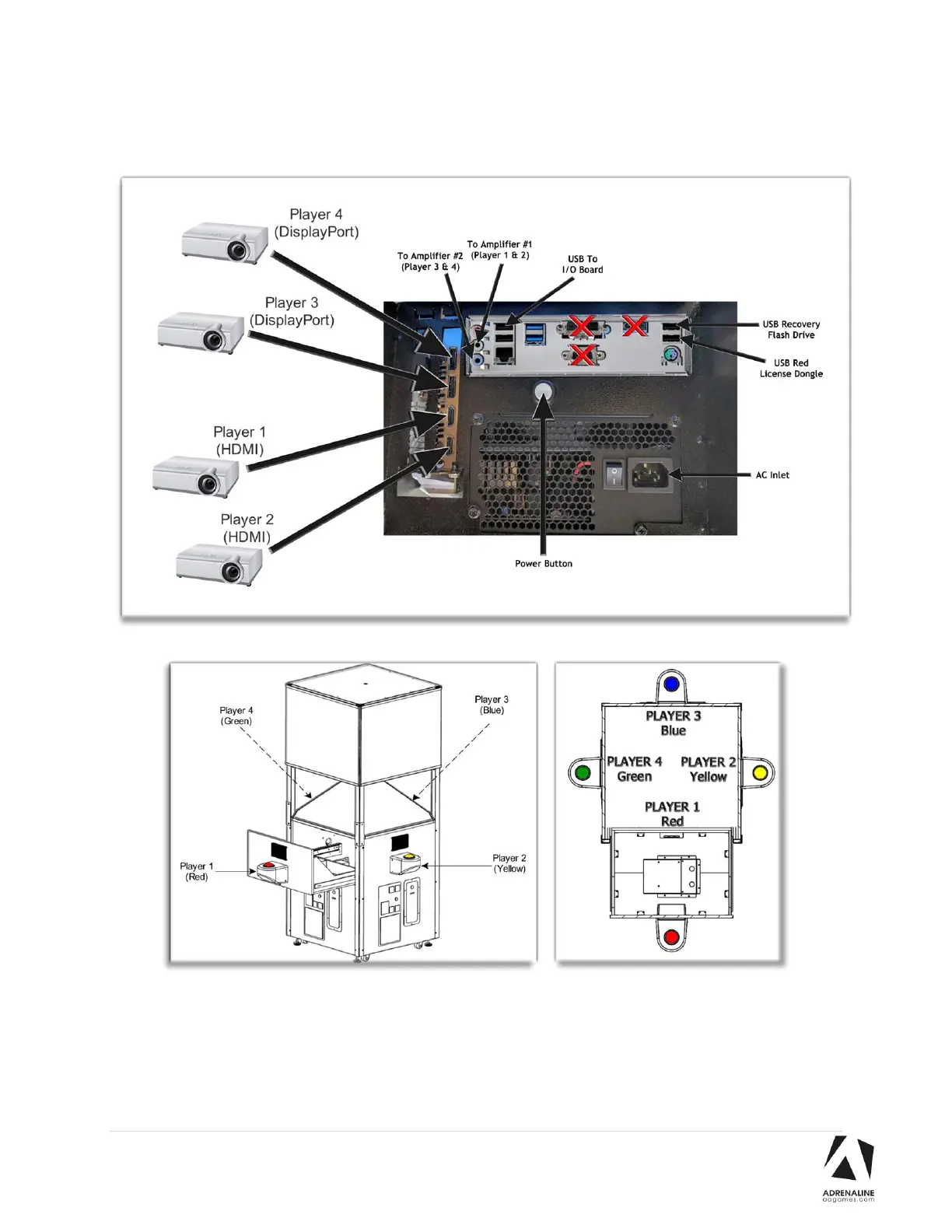 Player 4
(DisplayPort)

Player 3
(DisplayPort)

Player 1
(HDMI)

Player 2
(HDMI)

To Amplifier #2
(Player 3 & 4)

To Amplifier #1
(Player 1 & 2)

USB To
I/O Board

USB Recovery
Flash Drive

USB Red
License Dongle

AC Inlet

Power Button

Player 4
(Green)

Player 3
(Blue)

Player 1
(Red)

Player 2
(Yellow)

PLAYER 3
Blue

PLAYER 4
Green

PLAYER 2
Yellow

PLAYER 1
Red

ADRENALINE
aagames.com