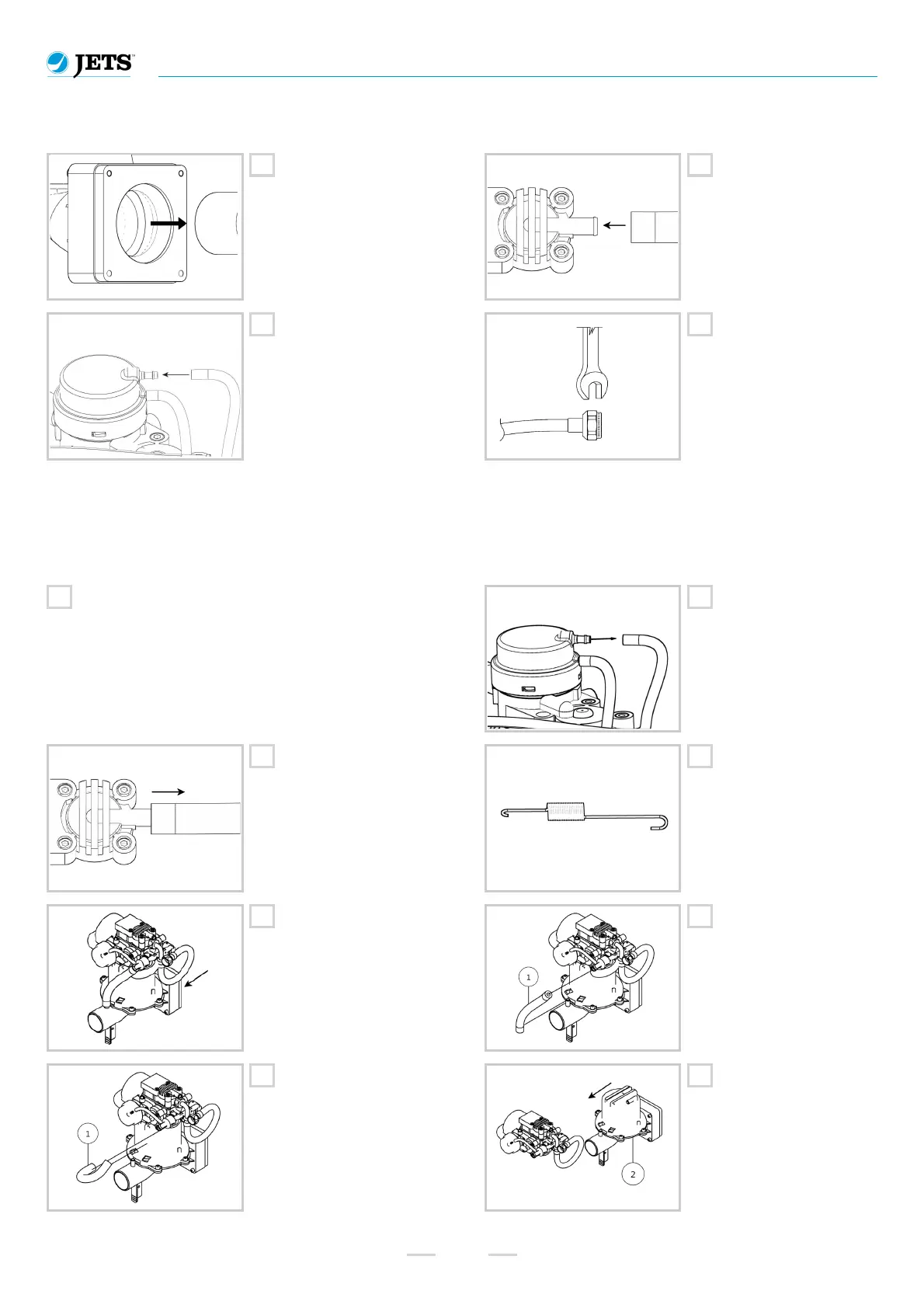 JETS™

1

1

2