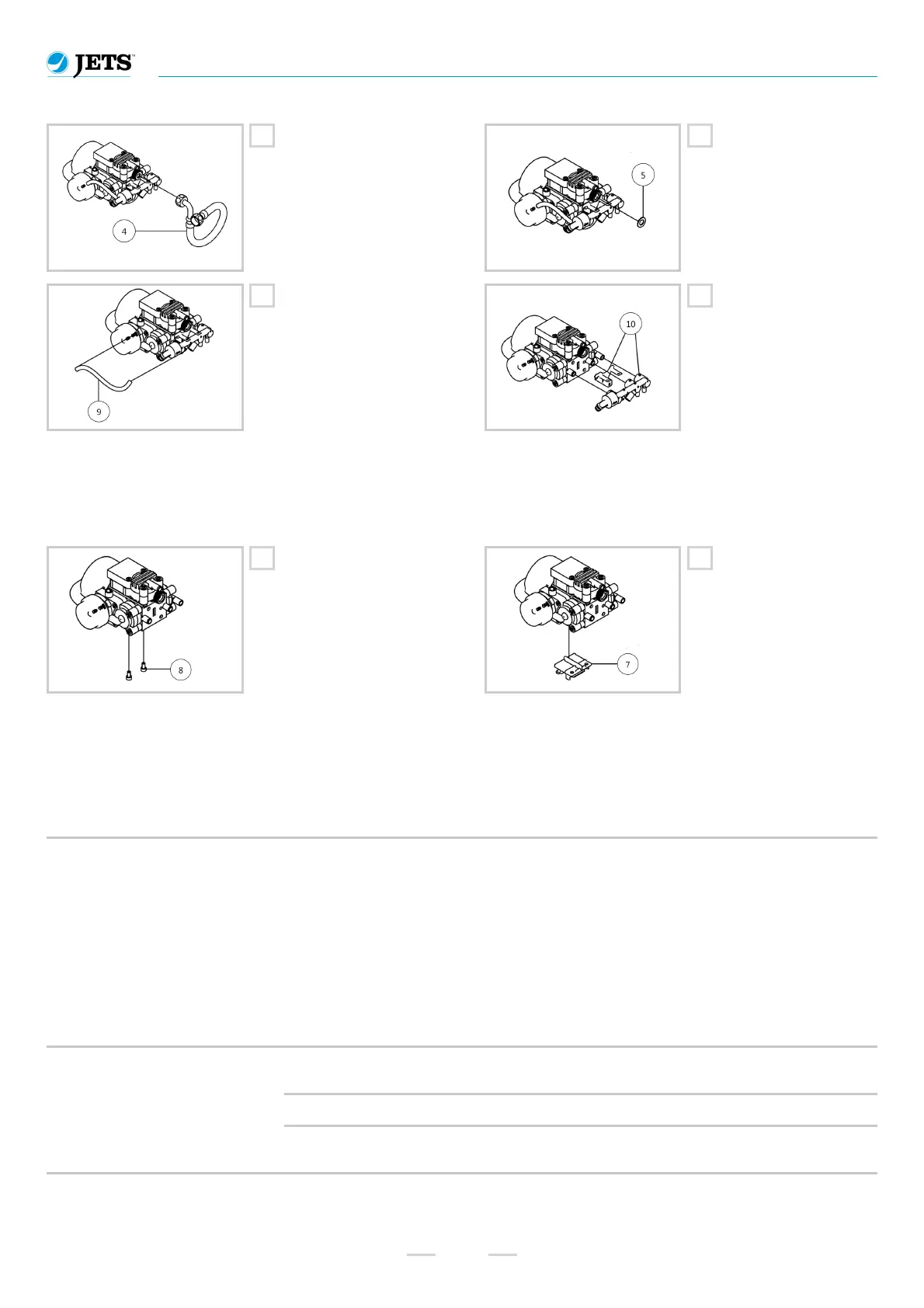 JETS™

4

5

9

10

8

7