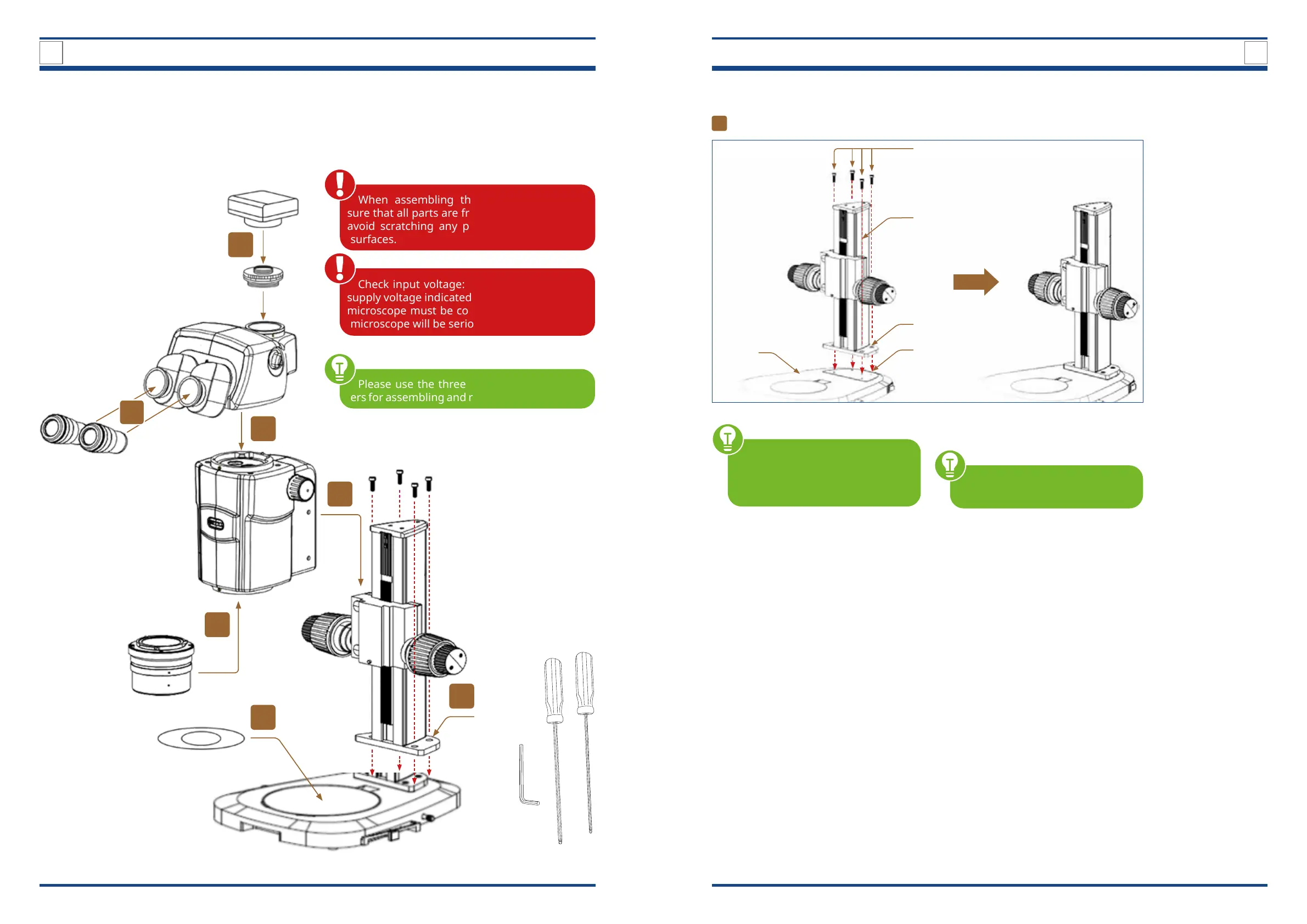 When assembling th sure that all parts are fr avoid scratching any p surfaces.

Check input voltage: supply voltage indicated microscope must be co microscope will be serio

Please use the three ers for assembling and r