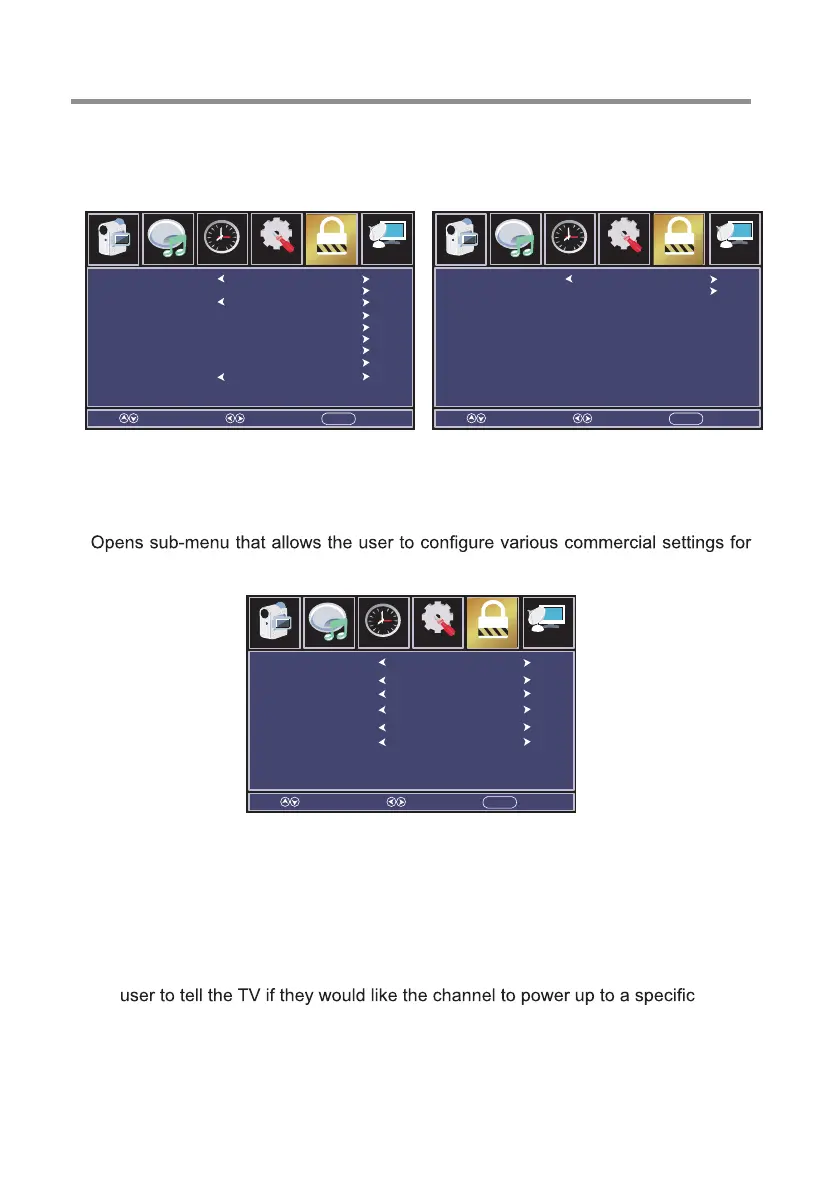 Opens sub-menu that allows the user to configure various commercial settings for

user to tell the TV if they would like the channel to power up to a specific