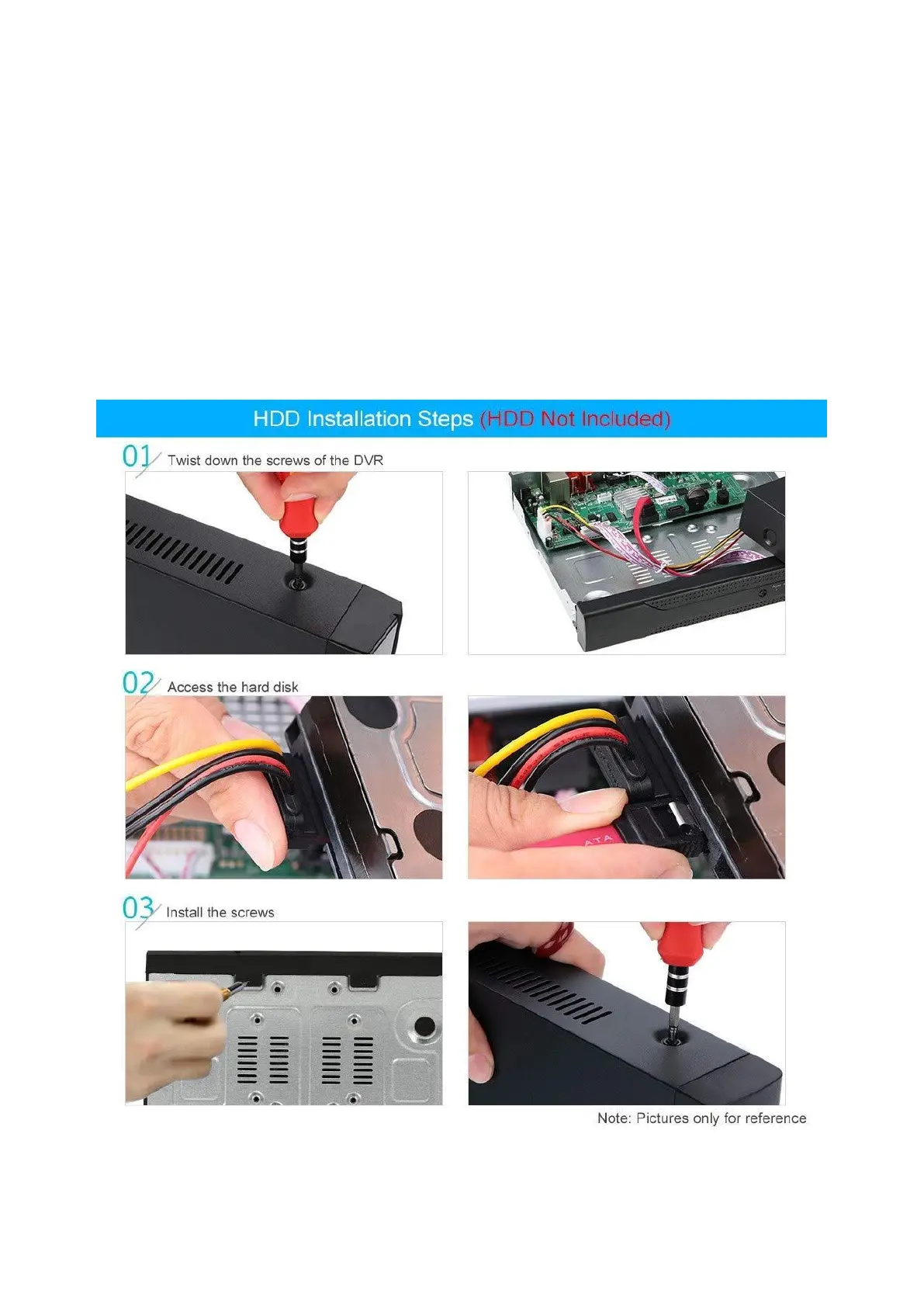 HDD Installation Steps (HDD Not Included)

01 Twist down the screws of the DVR

02 Access the hard disk

ATA

03 Install the screws

Note: Pictures only for reference